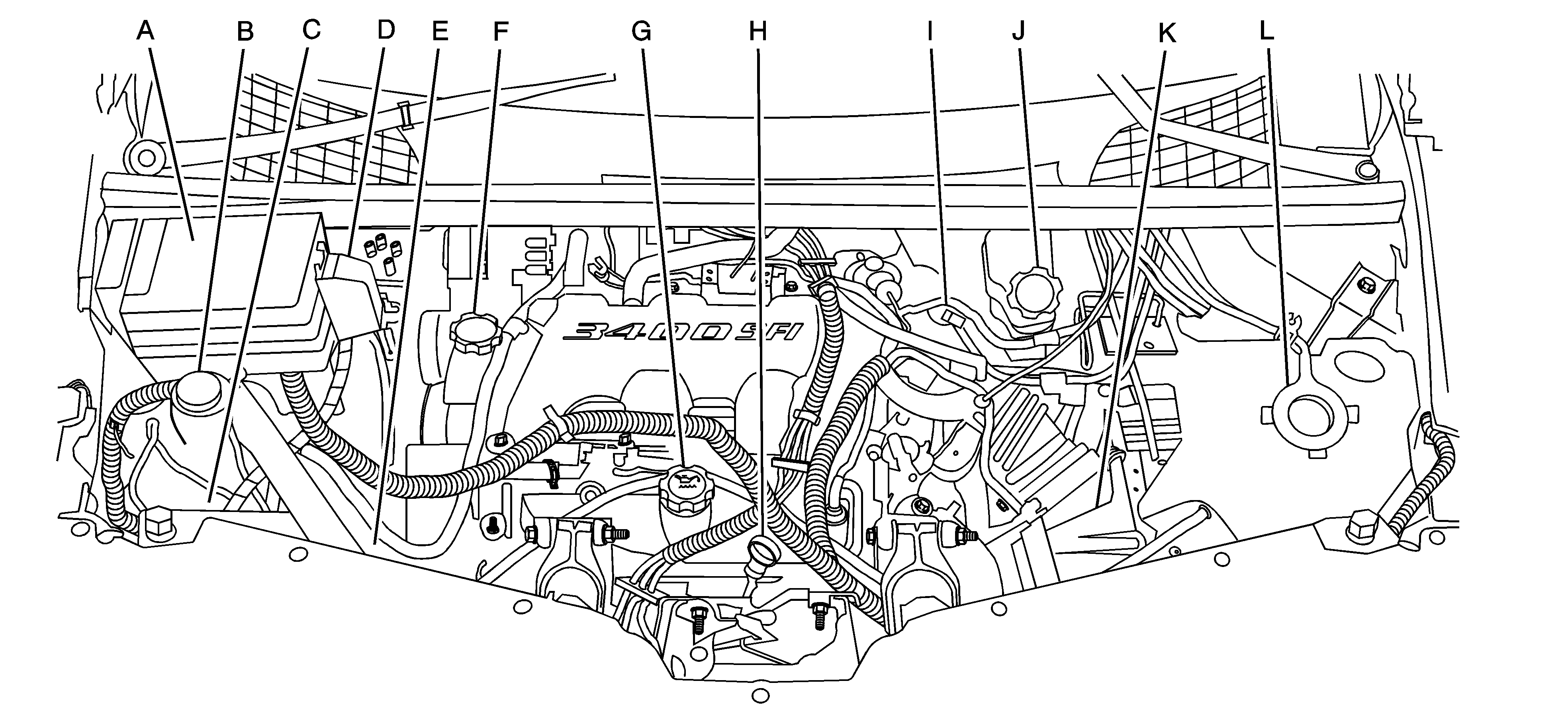 A B C D E F G H I J K L

3400 SFI