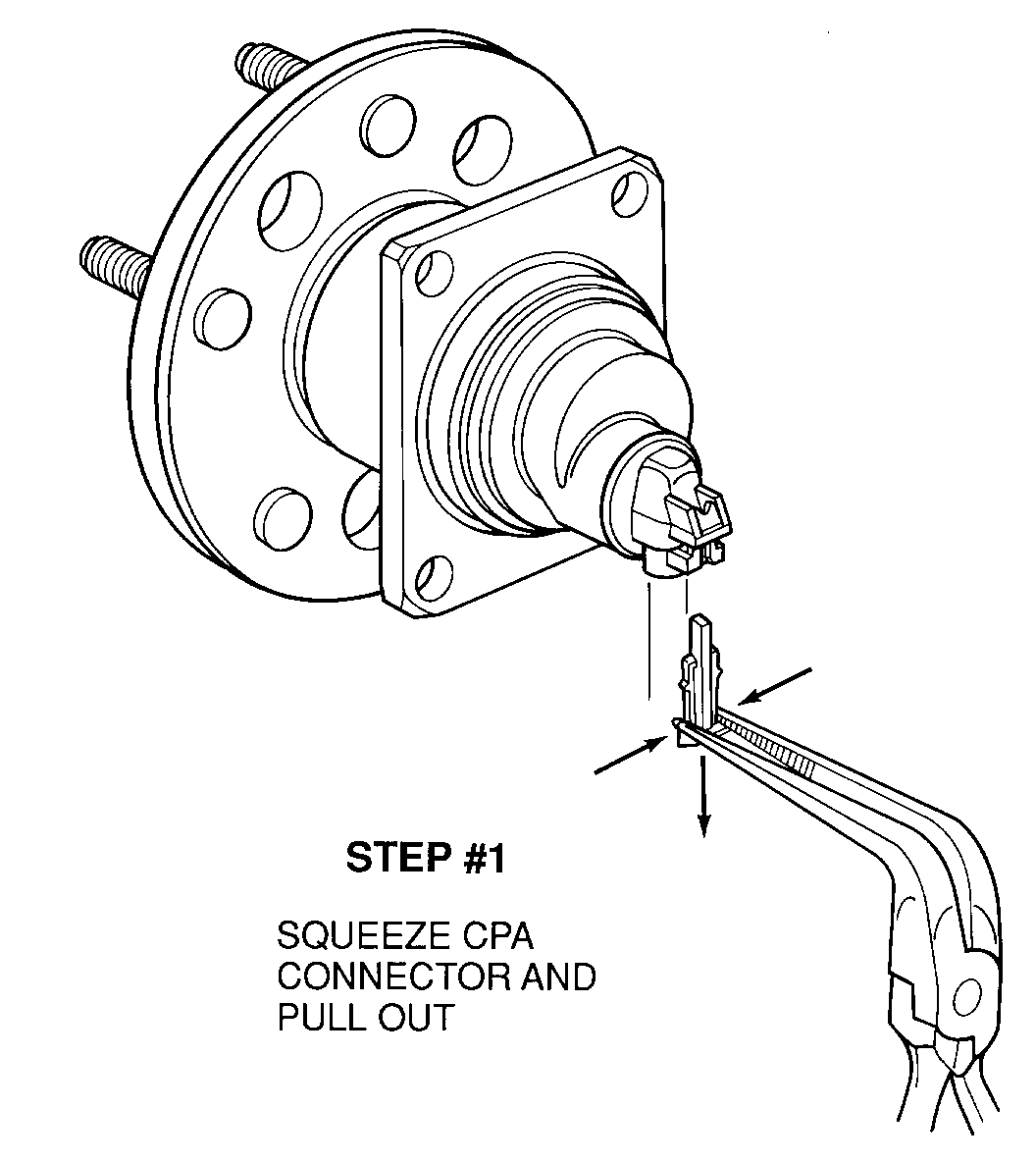 STEP #1

SQUEEZE CPA CONNECTOR AND PULL OUT