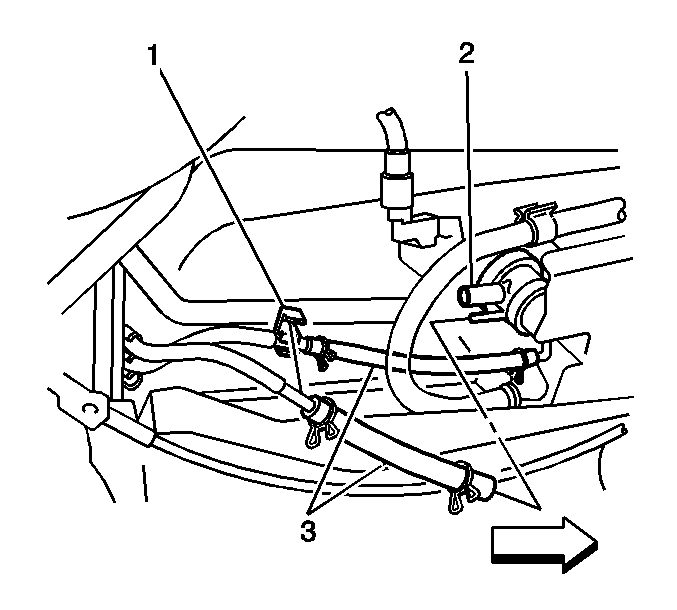 1
2
3