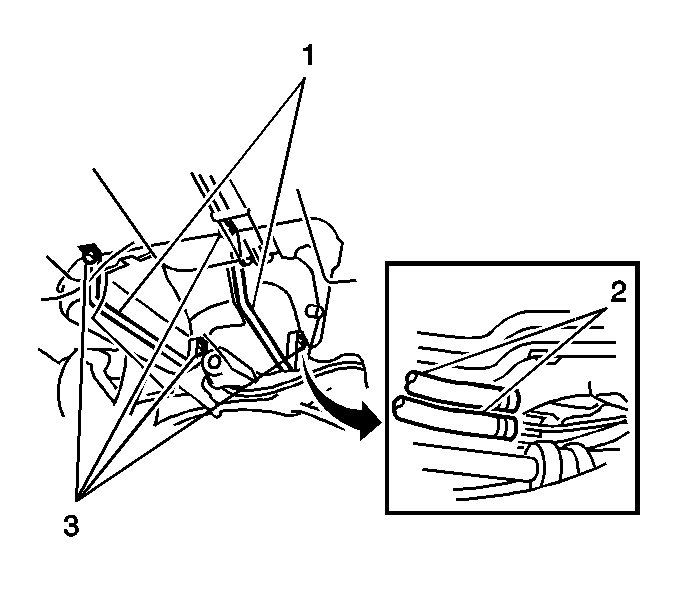 1

2

3