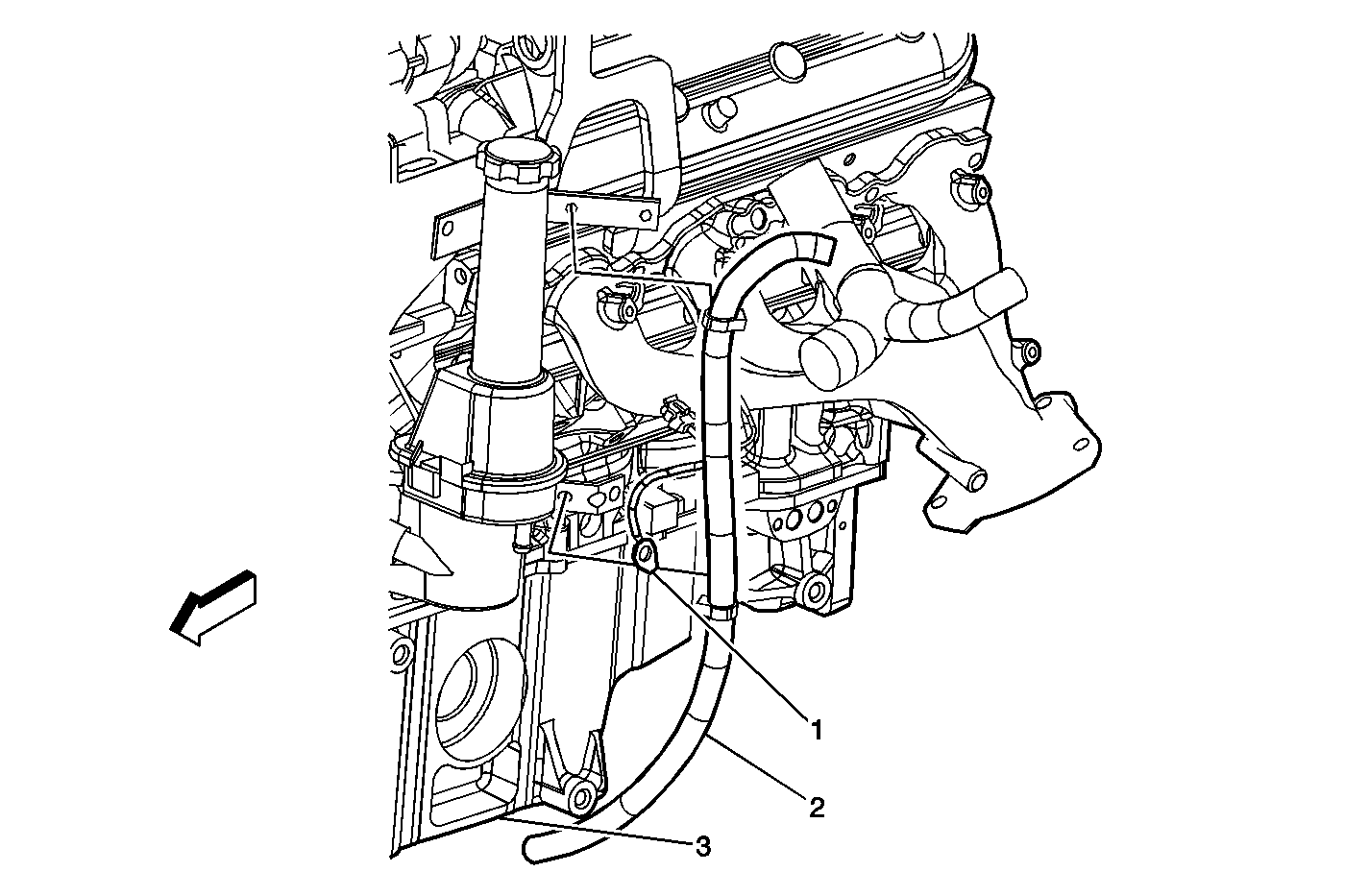 1
2
3