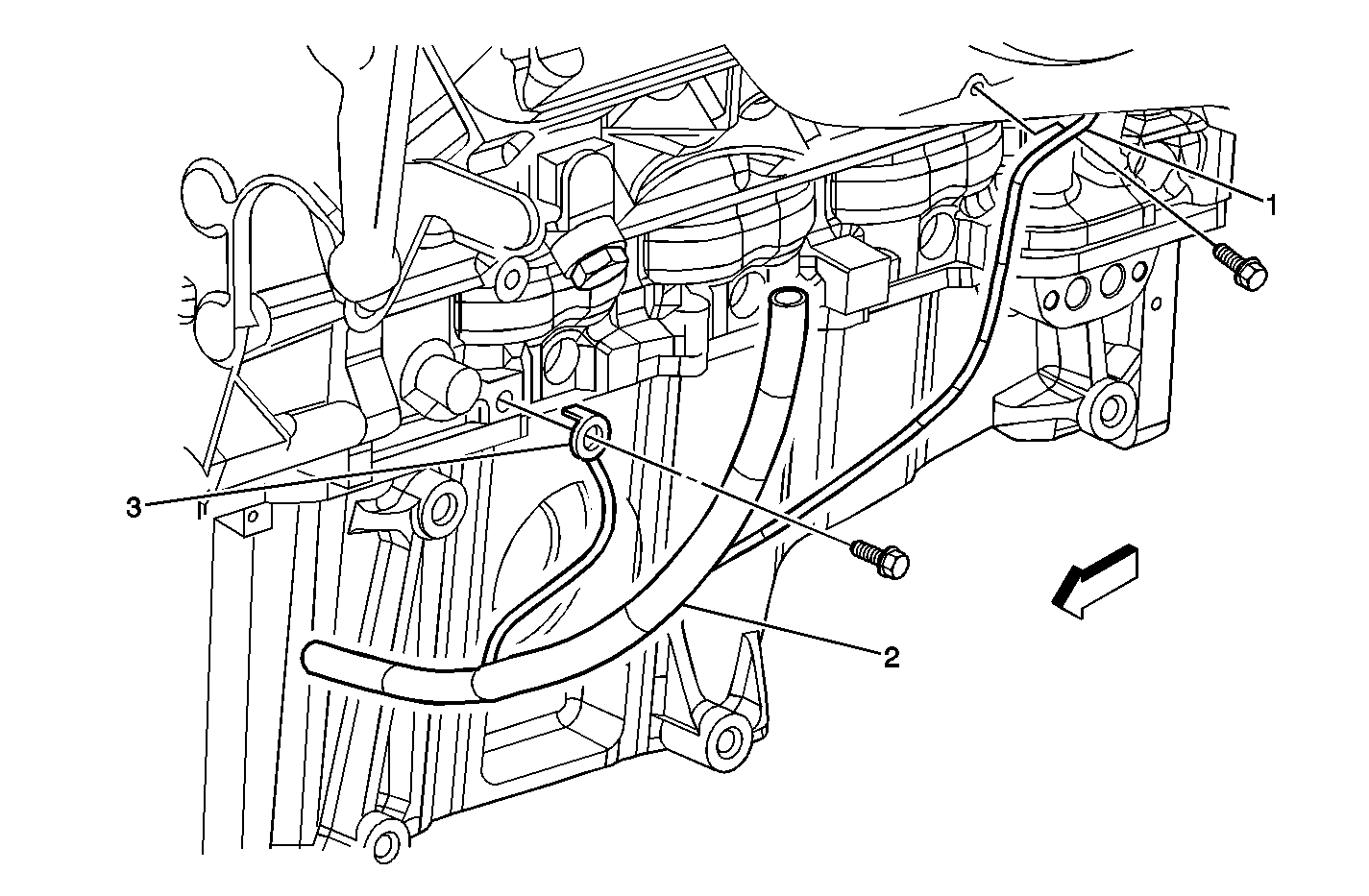 1
3
2