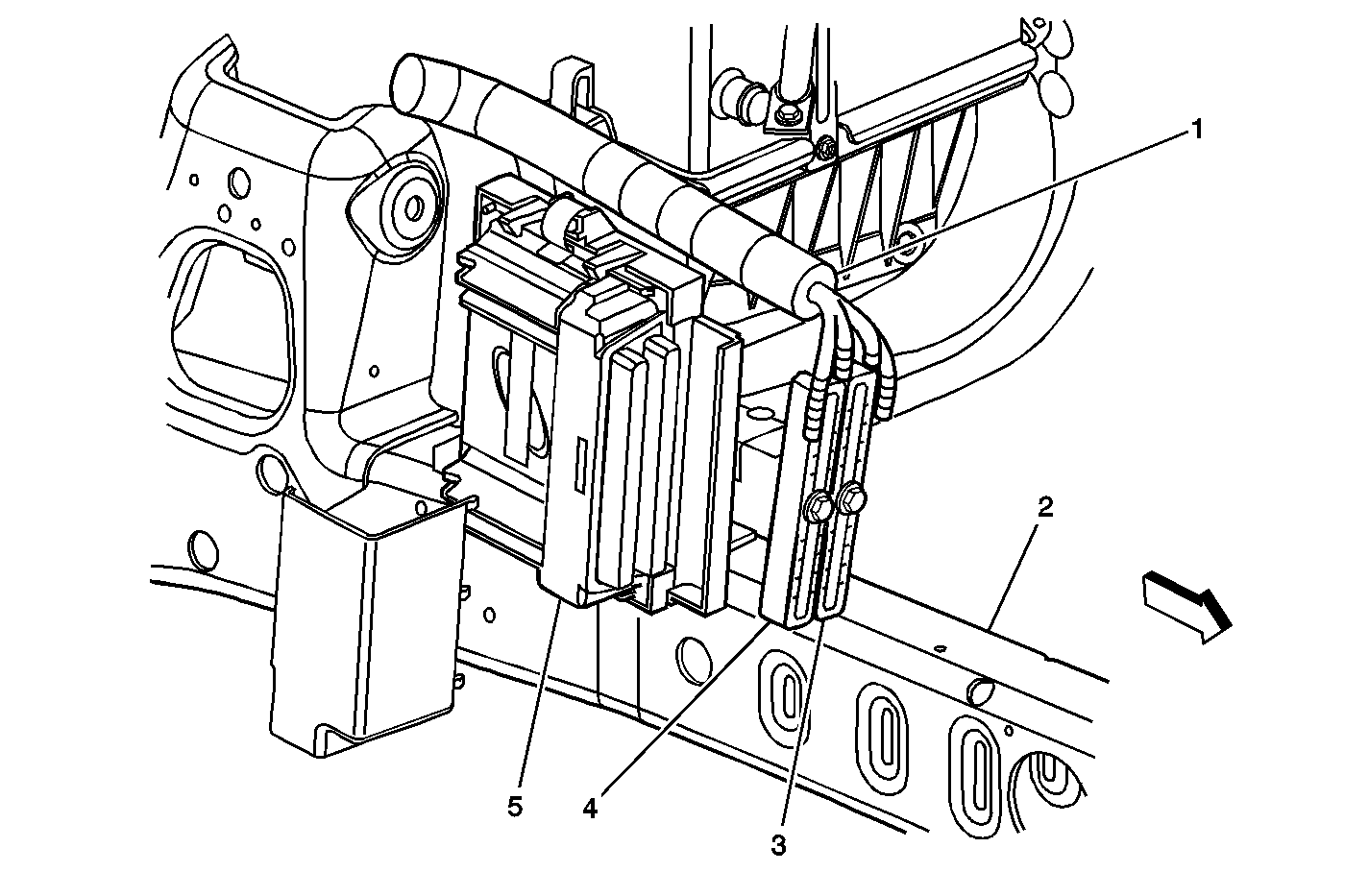 1
2
5
4
3