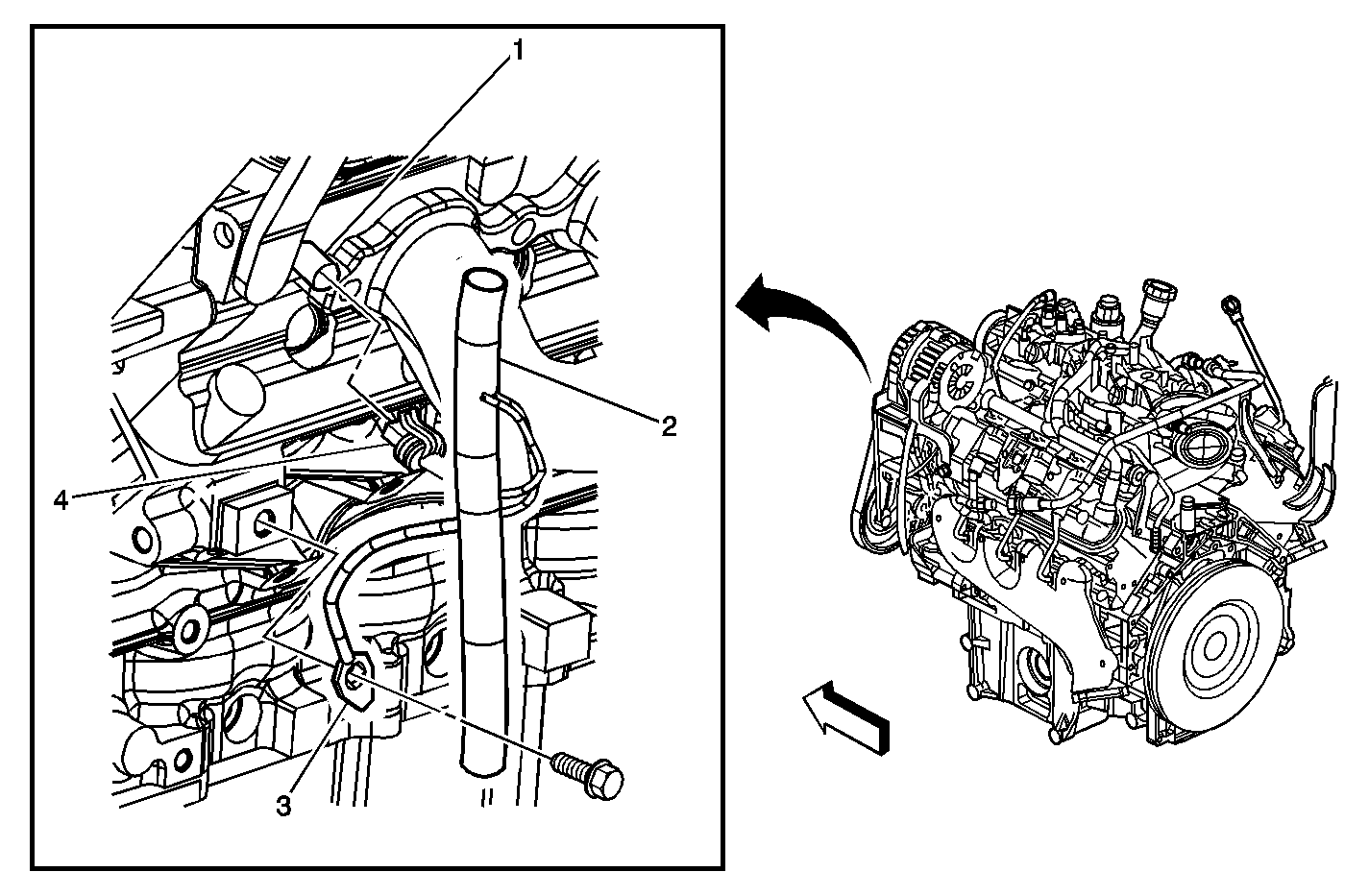 1
2
4
3