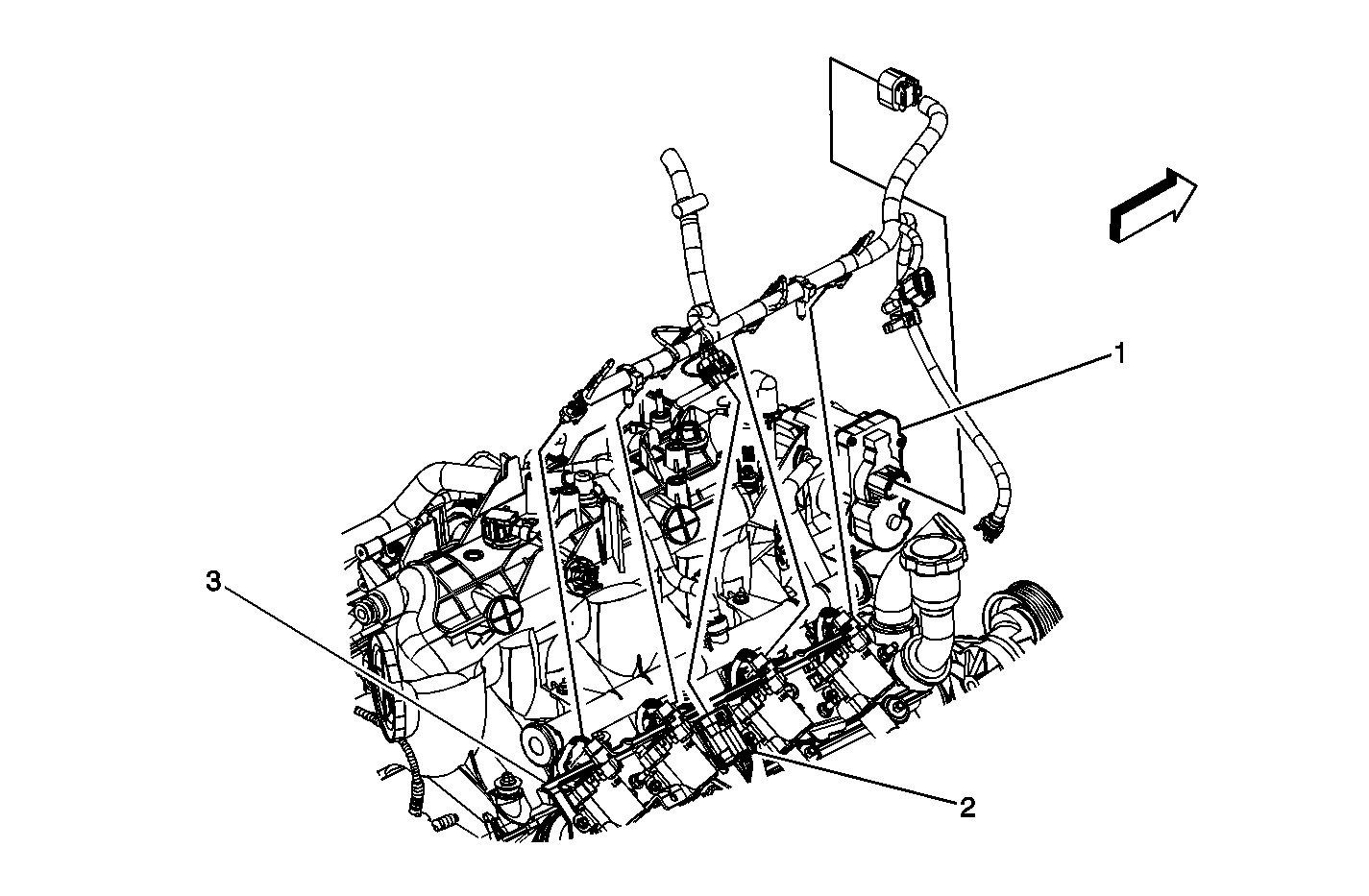 1
3
2