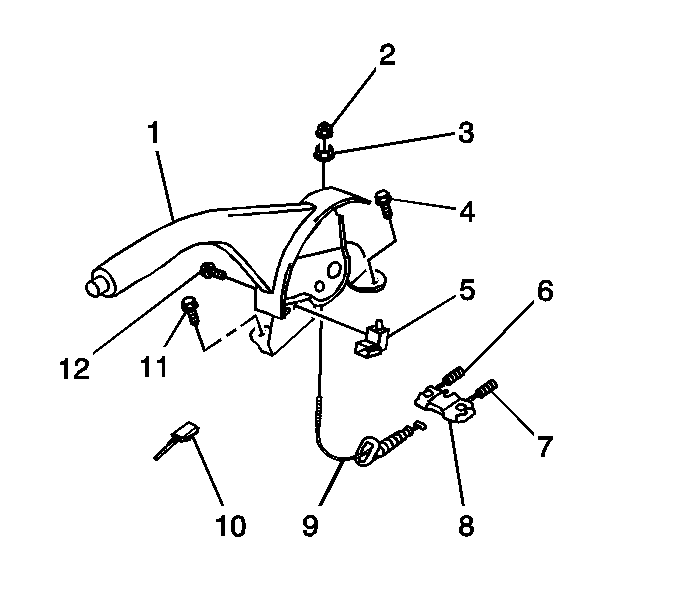 2
1
3
4
5
6
12
11
7
10
9
8