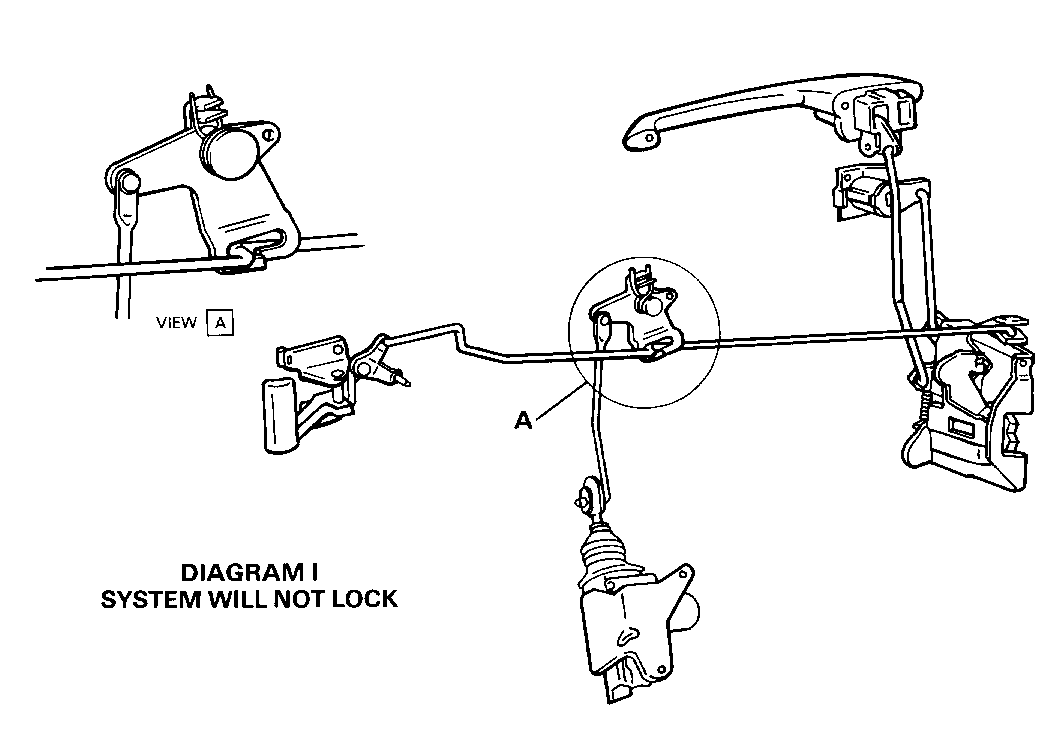 VIEW A

A

DIAGRAM I
SYSTEM WILL NOT LOCK