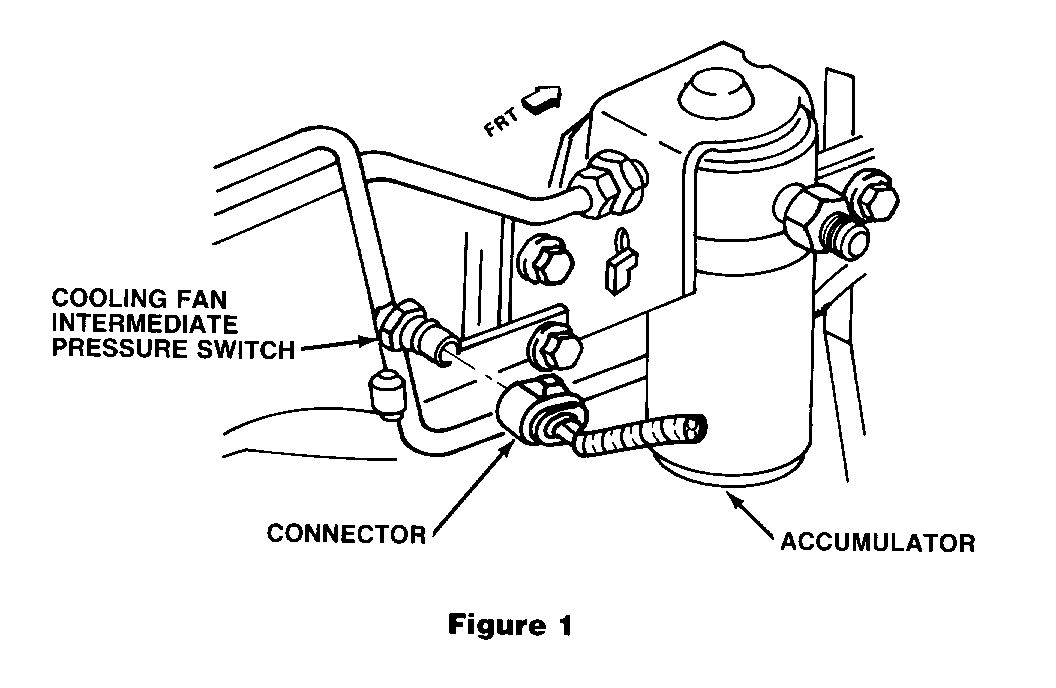 FRT

COOLING FAN INTERMEDIATE PRESSURE SWITCH

CONNECTOR

ACCUMULATOR

Figure 1