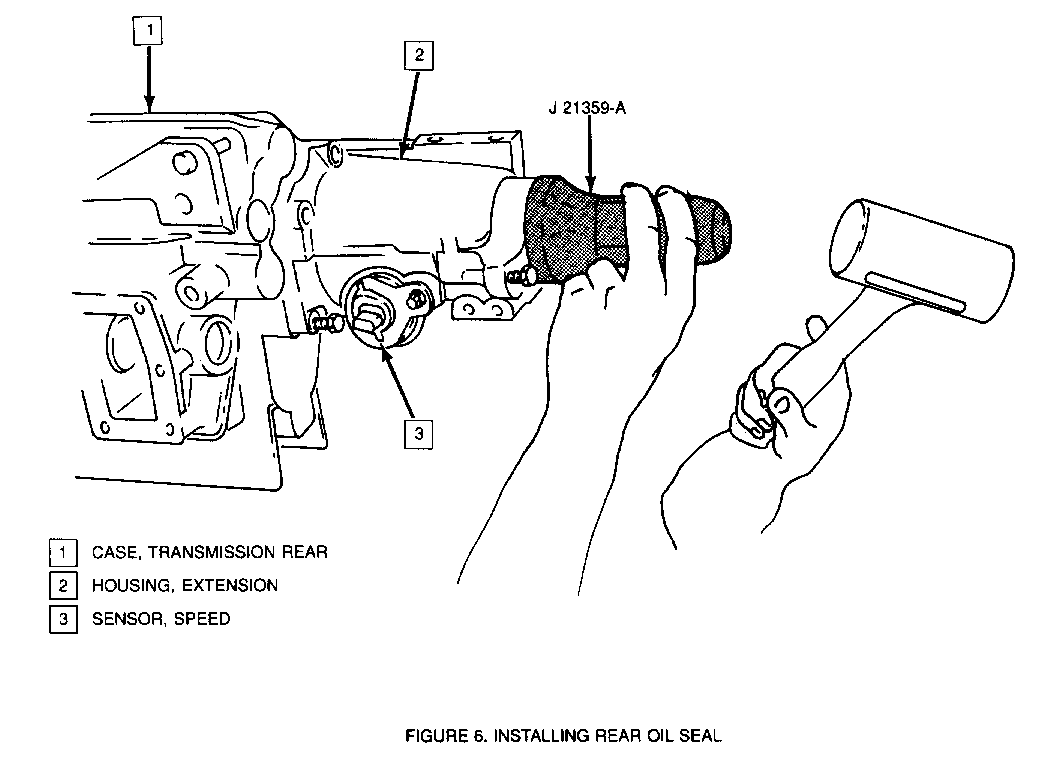 1

2

J 21359-A

3

1 CASE, TRANSMISSION REAR
2 HOUSING, EXTENSION
3 SENSOR, SPEED

FIGURE 6. INSTALLING REAR OIL SEAL