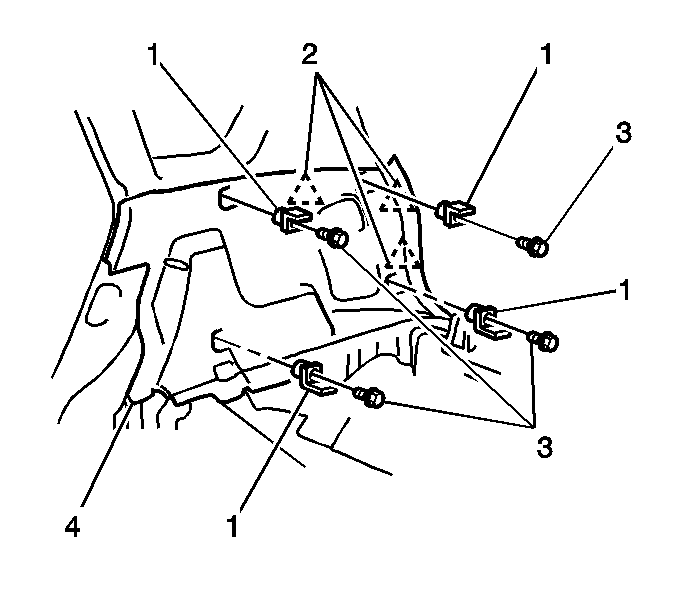 1
2
1
3
1
3
4
1