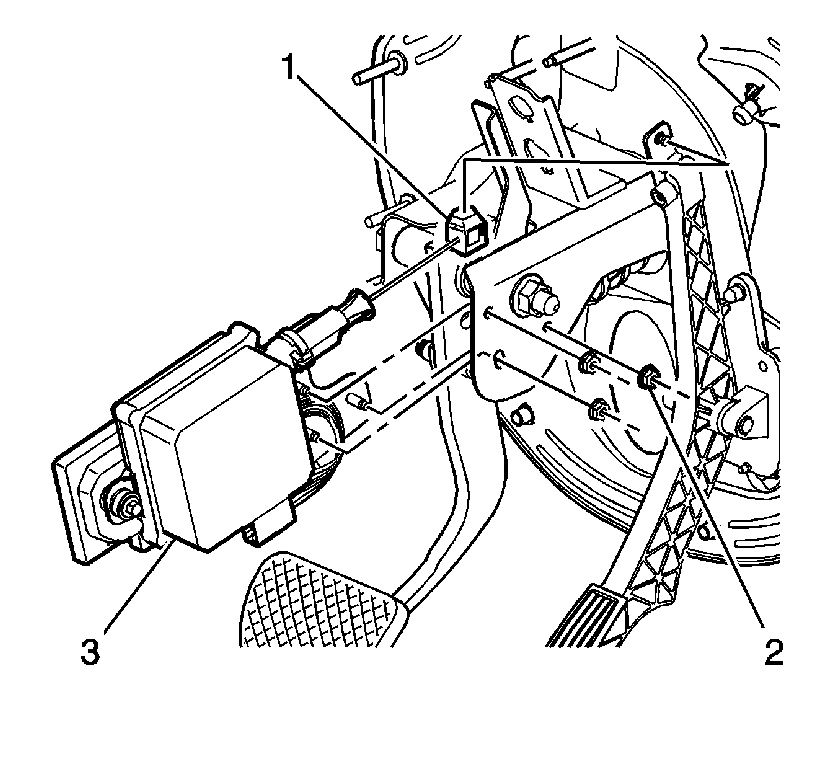 1

3

2