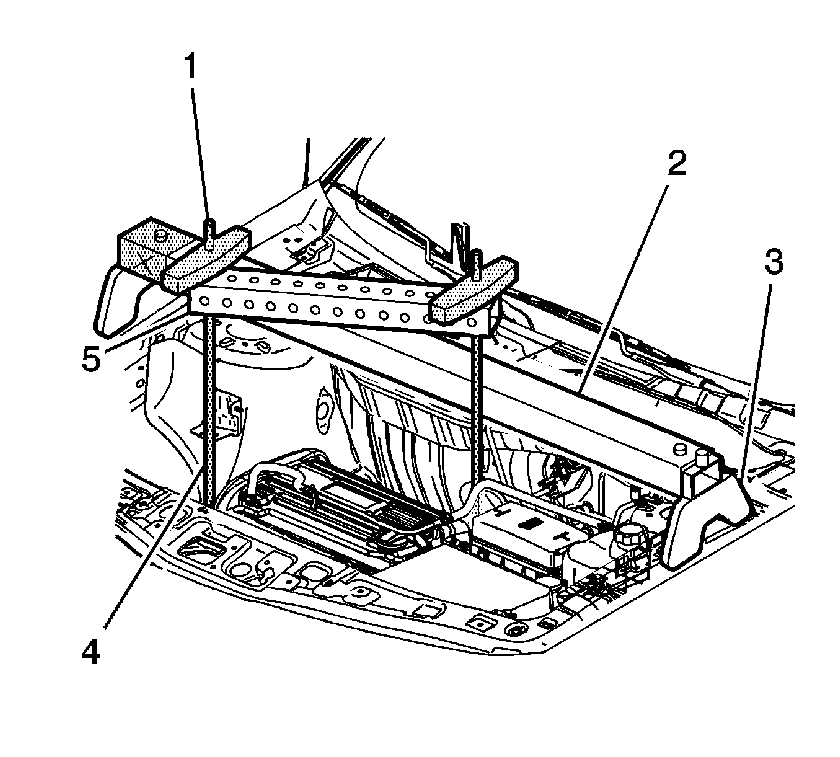 1
2
3
5
4