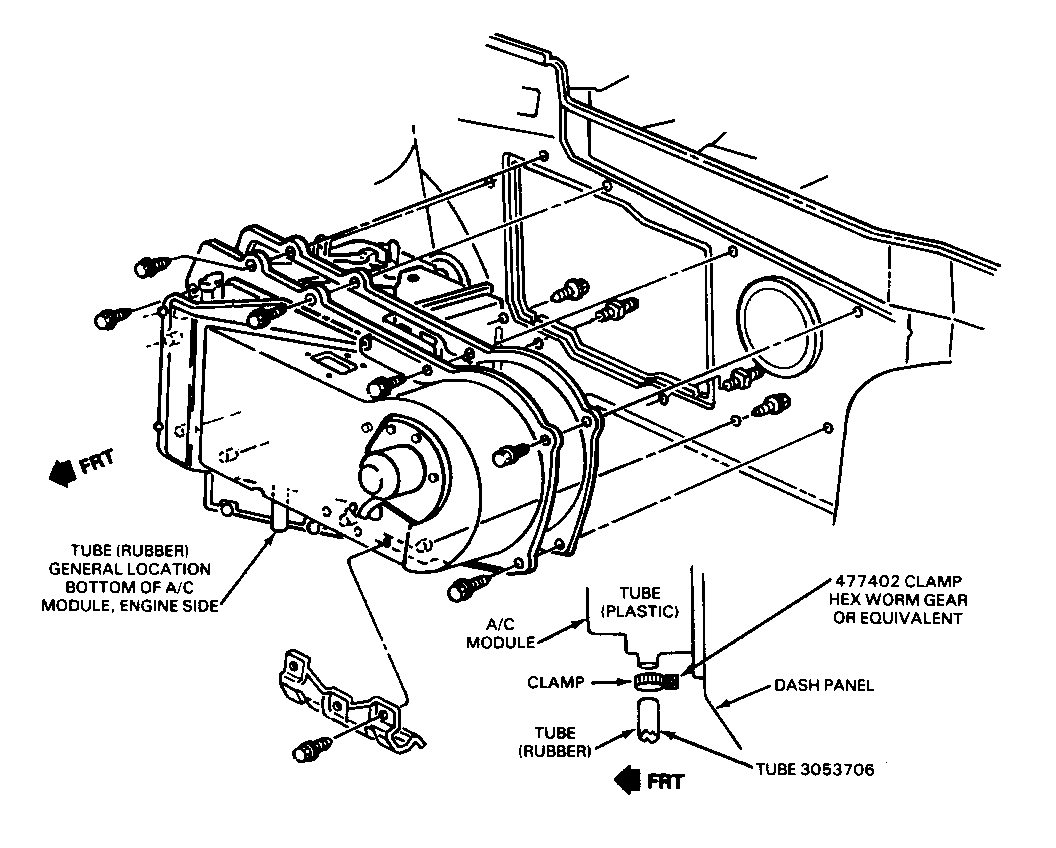 FRT

TUBE (RUBBER) GENERAL LOCATION BOTTOM OF A/C MODULE, ENGINE SIDE

A/C MODULE

TUBE (PLASTIC)

477402 CLAMP HEX WORM GEAR OR EQUIVALENT

CLAMP

DASH PANEL

TUBE (RUBBER)

TUBE 3053706

FRT