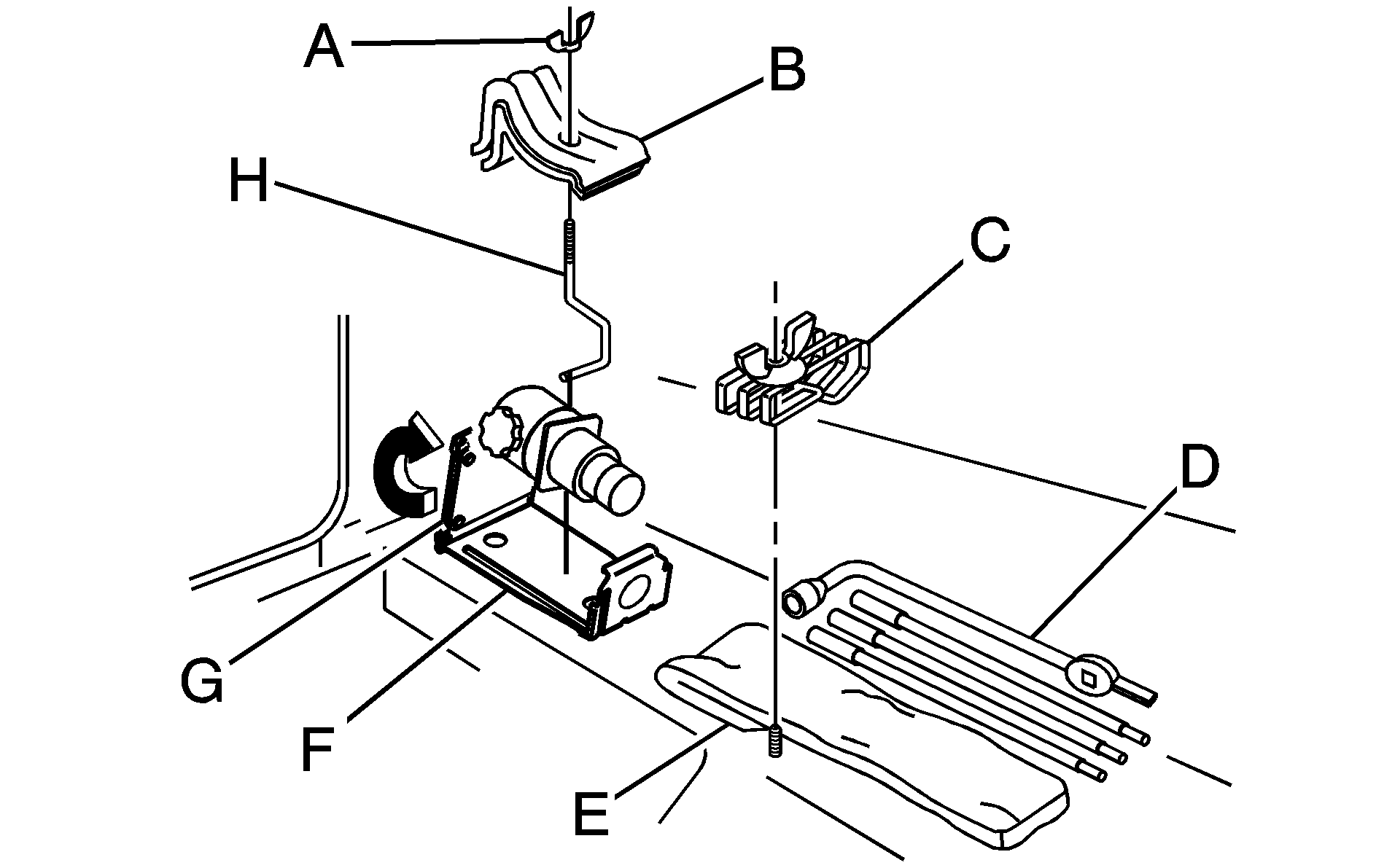 A
B
H
C
D
G
F
E