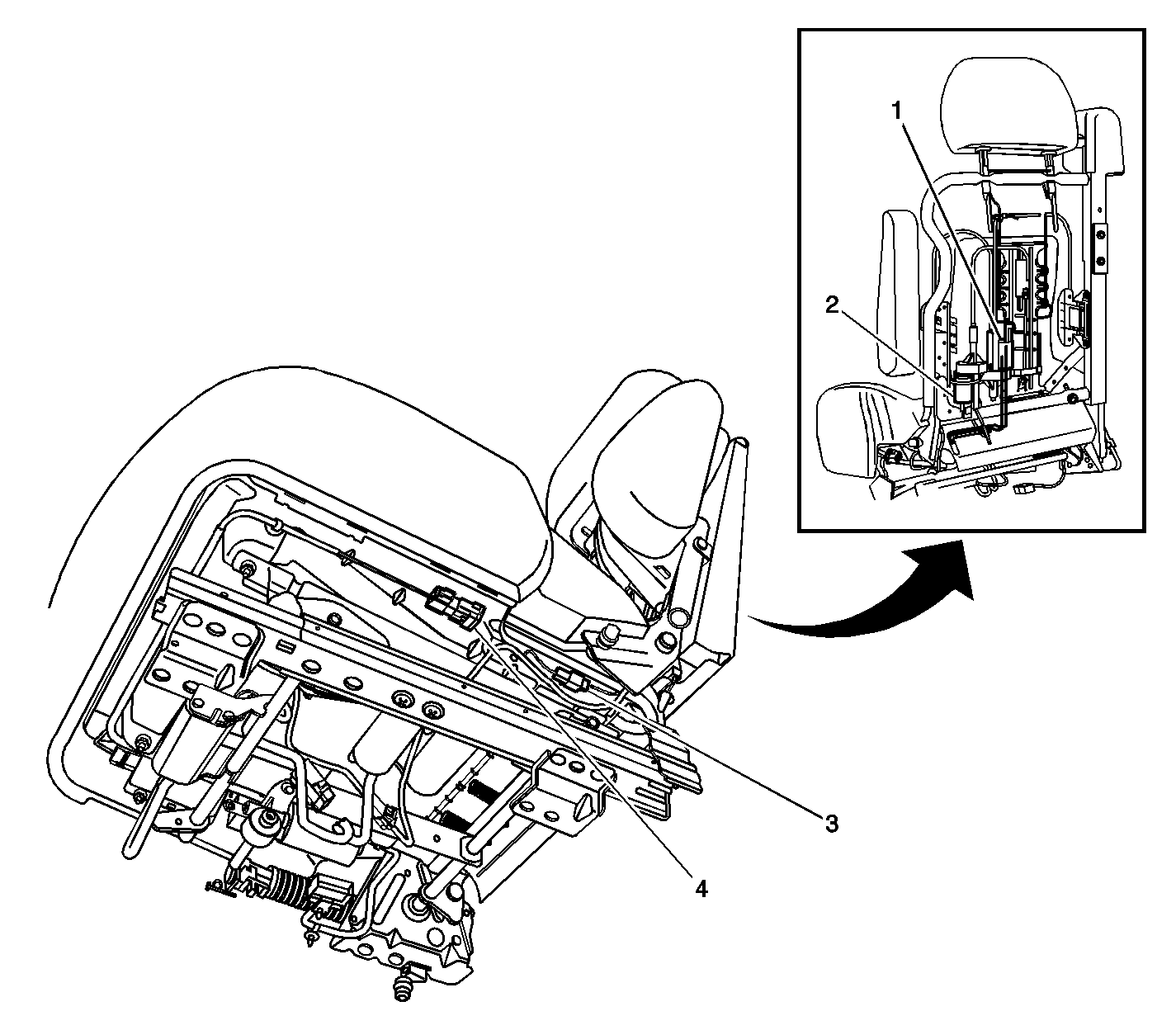 1
2
3
4