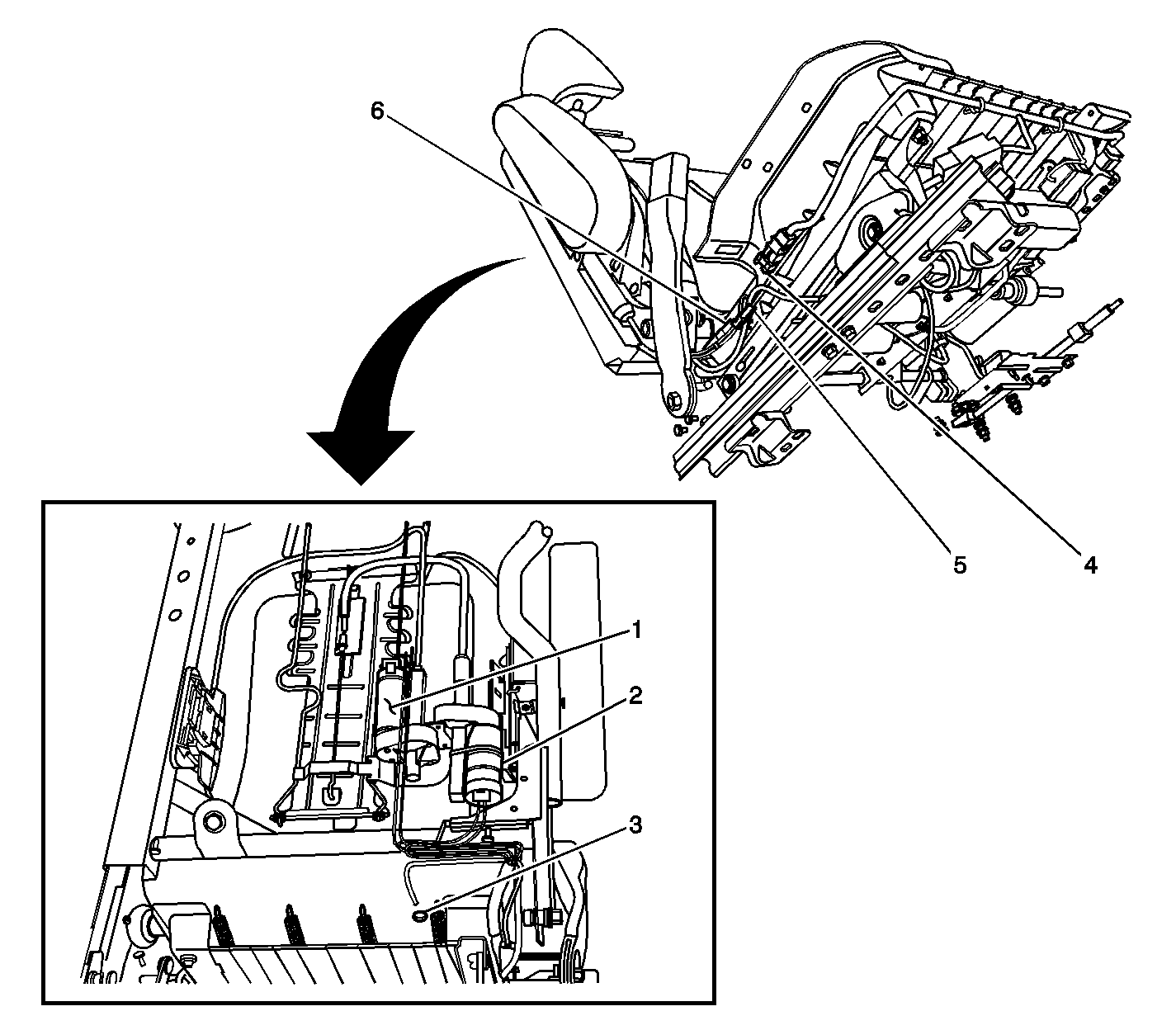 6
5
4
1
2
3