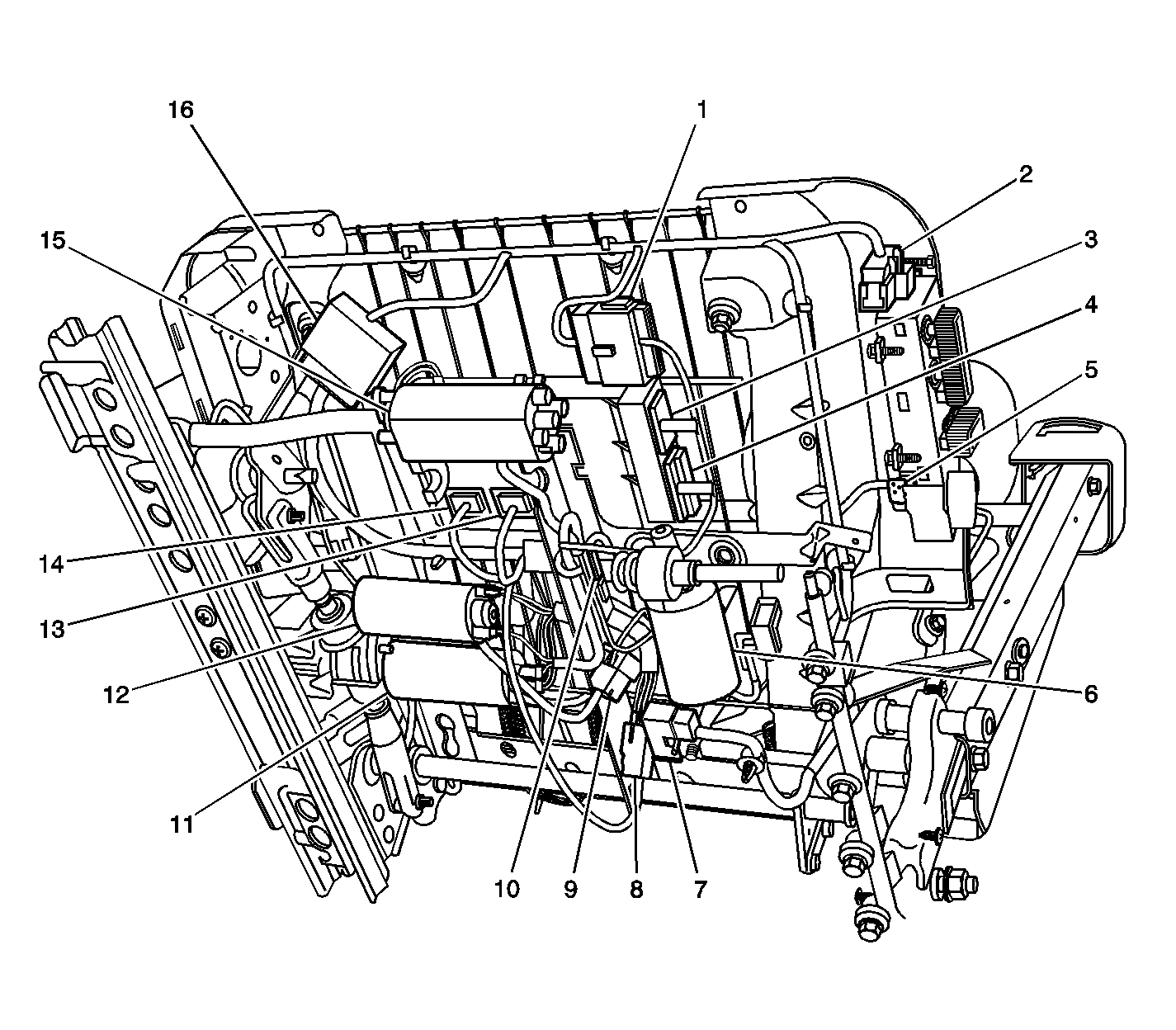 16
1
2
15
3
4
5
14
13
12
6
11
10
9
8
7