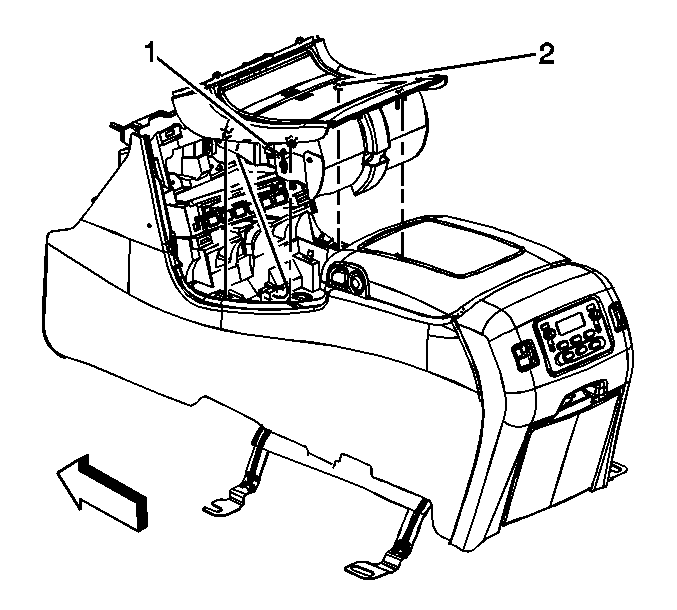 1
2