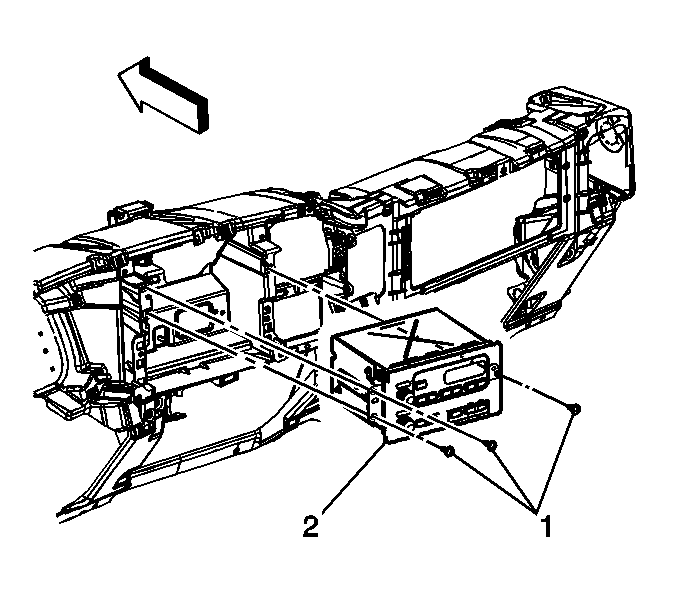 2
1