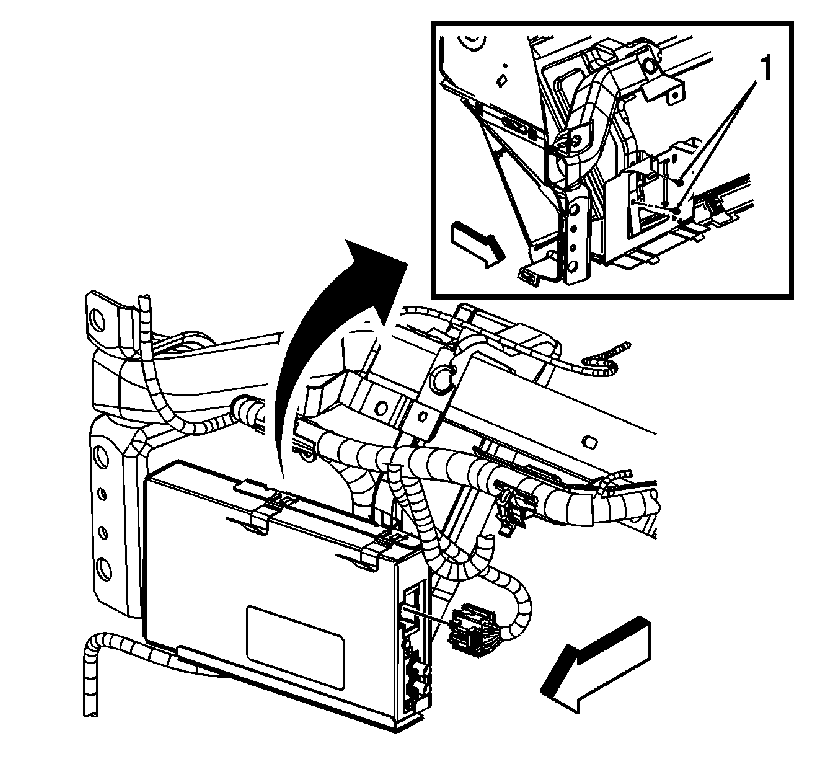 1