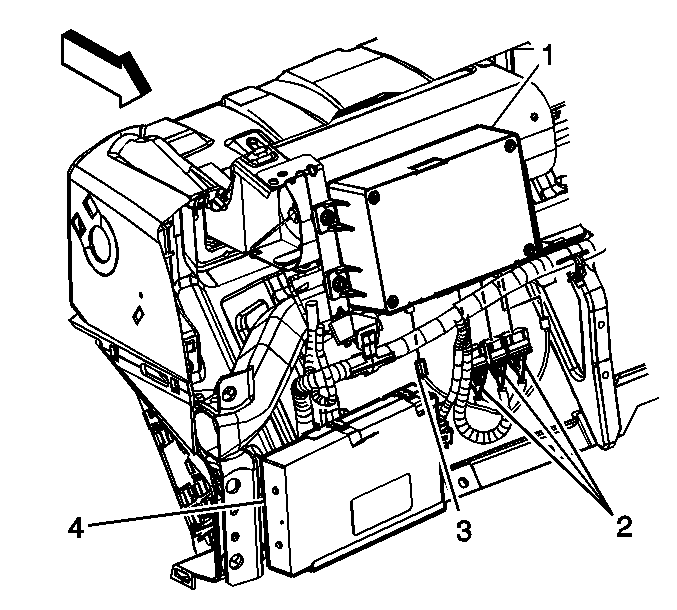 1
4
3
2