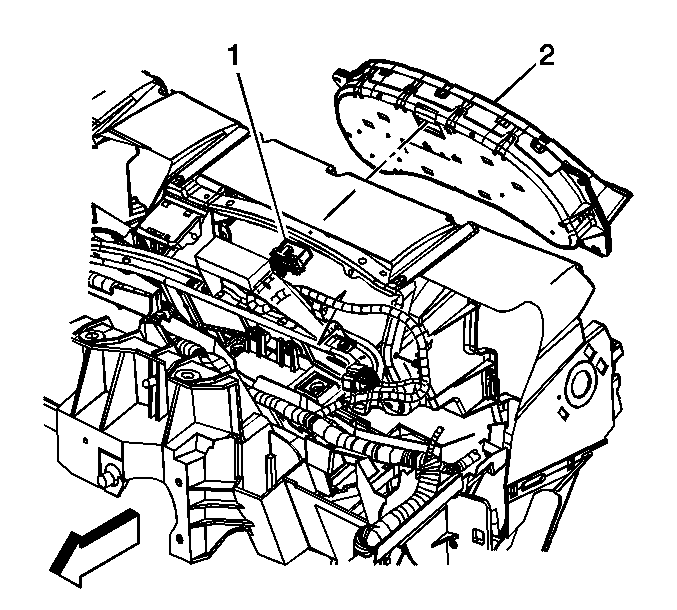 1
2