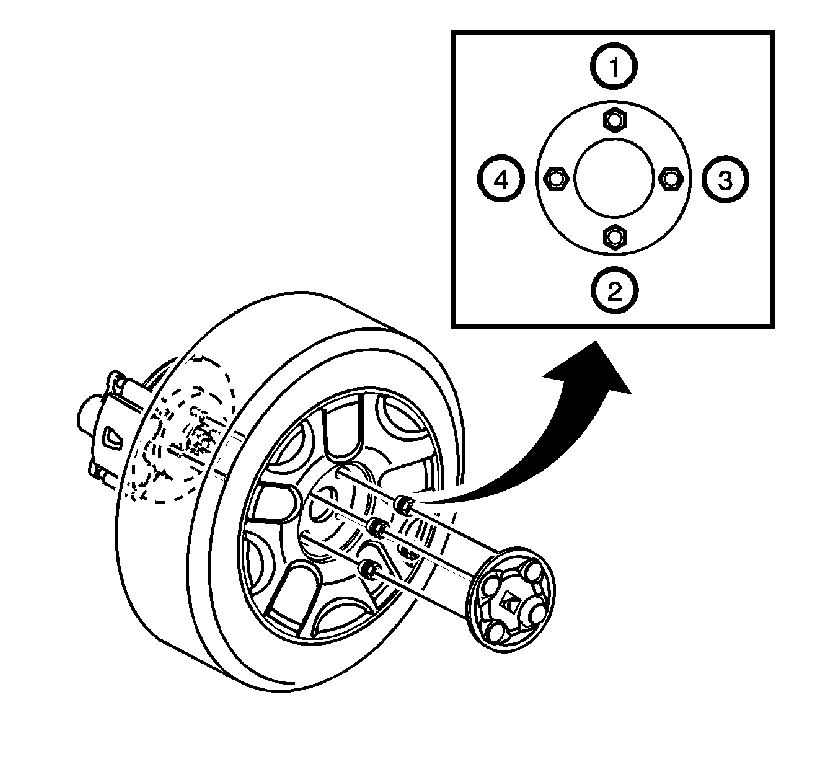 1
4
3
2