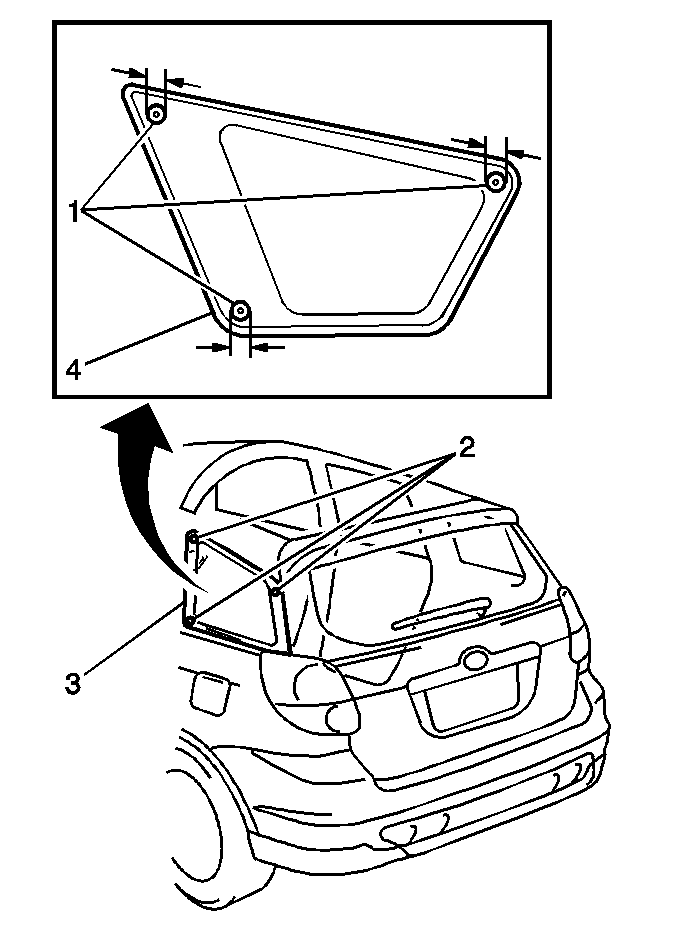 1
4
2
3