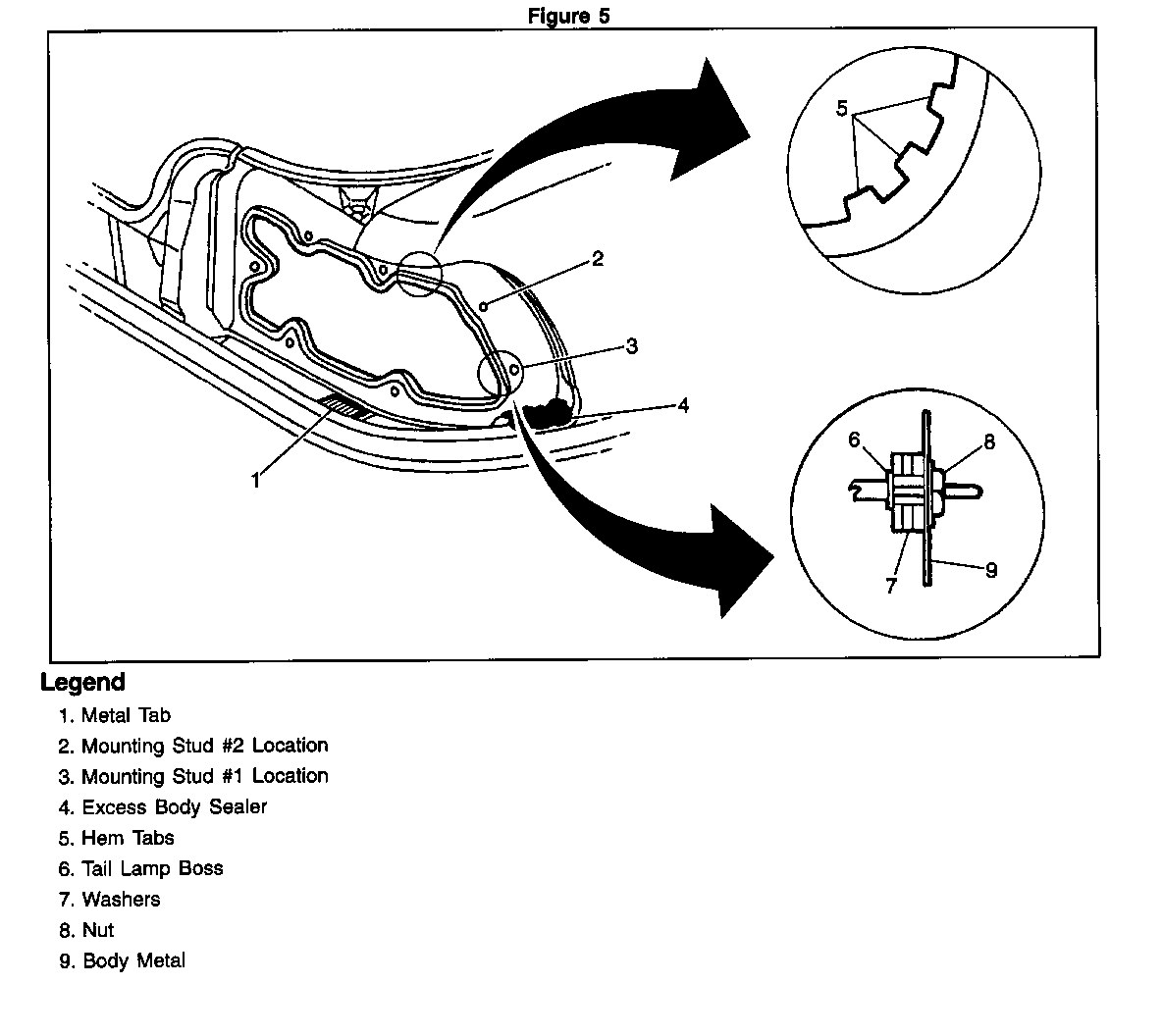 Figure 5

5

2

3

4

1

6

8

7

9

Legend

1. Metal Tab
2. Mounting Stud #2 Location
3. Mounting Stud #1 Location
4. Excess Body Sealer
5. Hem Tabs
6. Tail Lamp Boss
7. Washers
8. Nut
9. Body Metal