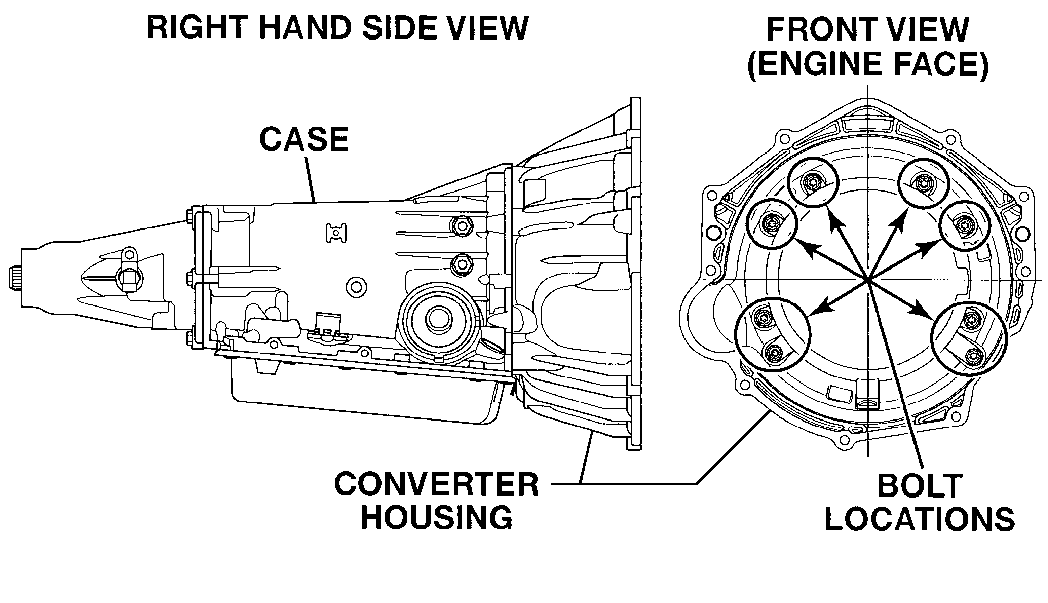 RIGHT HAND SIDE VIEW

FRONT VIEW
(ENGINE FACE)

CASE

CONVERTER
HOUSING

BOLT
LOCATIONS