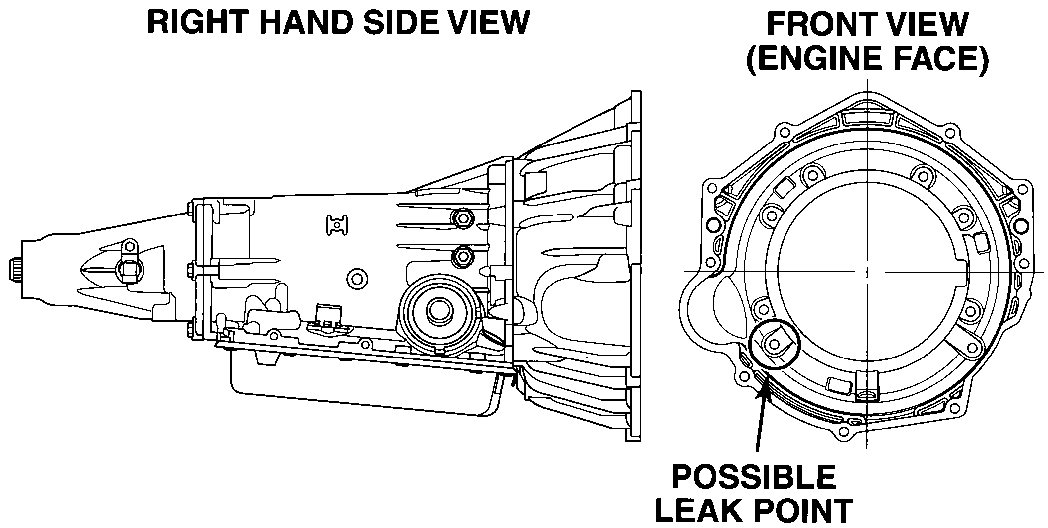 RIGHT HAND SIDE VIEW

FRONT VIEW (ENGINE FACE)

POSSIBLE LEAK POINT