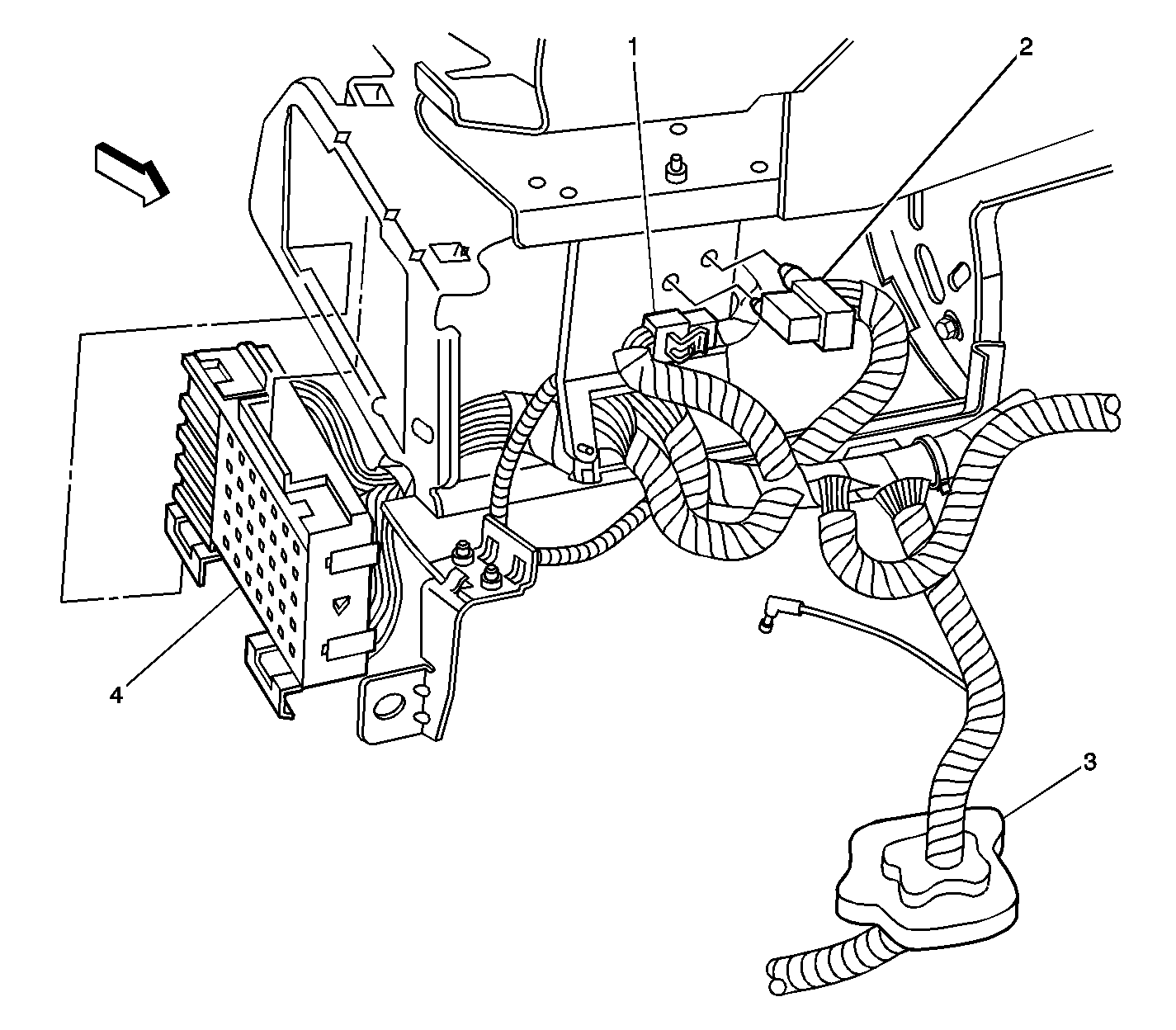 1
2
4
3