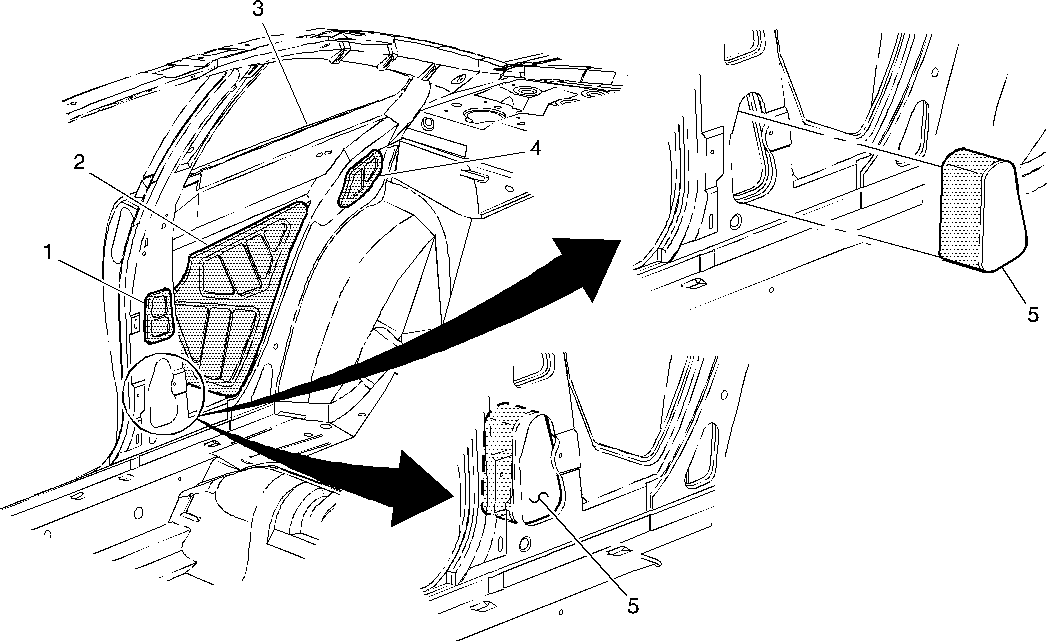 3
2
4
1
5
5