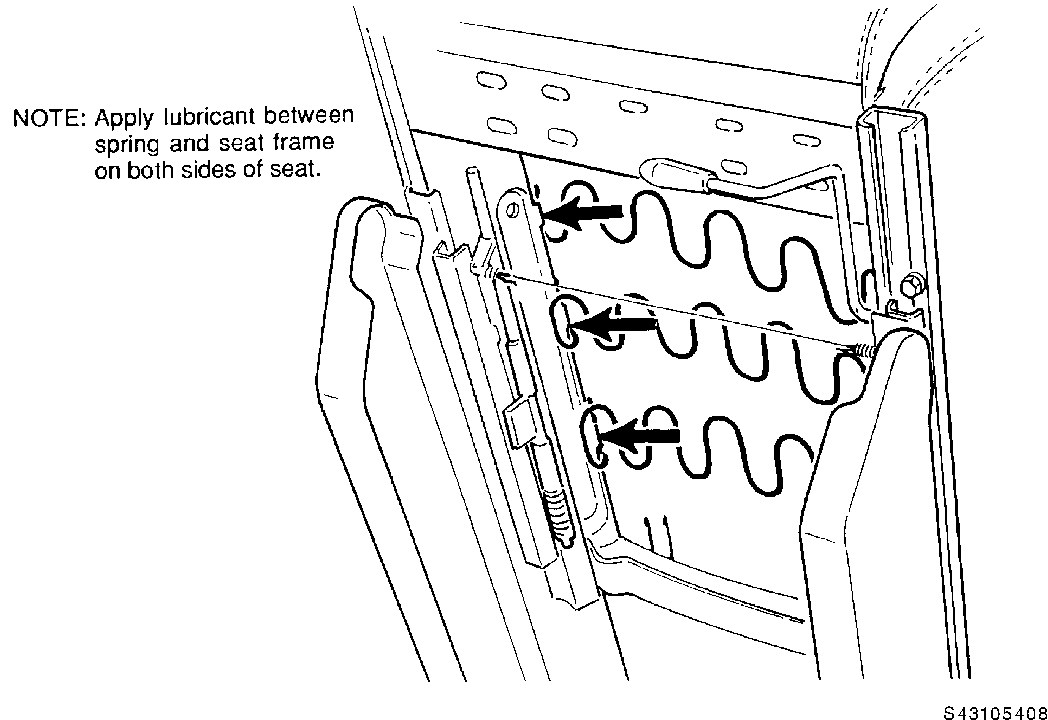 NOTE: Apply lubricant between spring and seat frame on both sides of seat.

S43105408