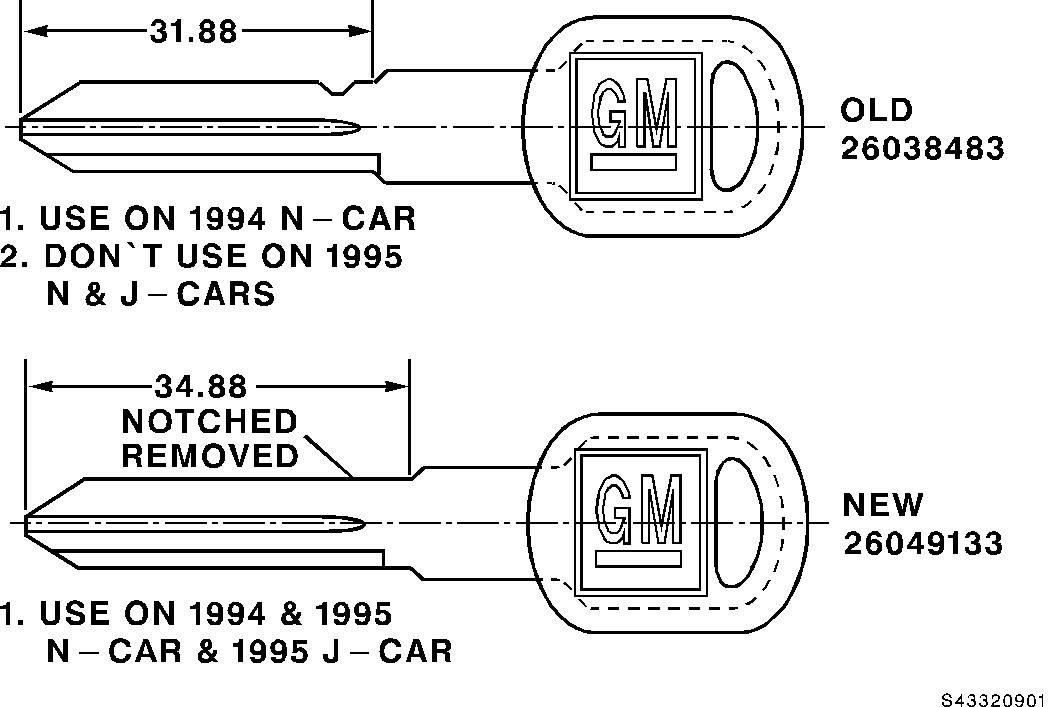 31.88

GM

OLD
26038483

1. USE ON 1994 N – CAR
2. DON`T USE ON 1995
N & J – CARS

34.88

NOTCHED
REMOVED

GM

NEW
26049133

1. USE ON 1994 & 1995
N – CAR & 1995 J – CAR

S43320901