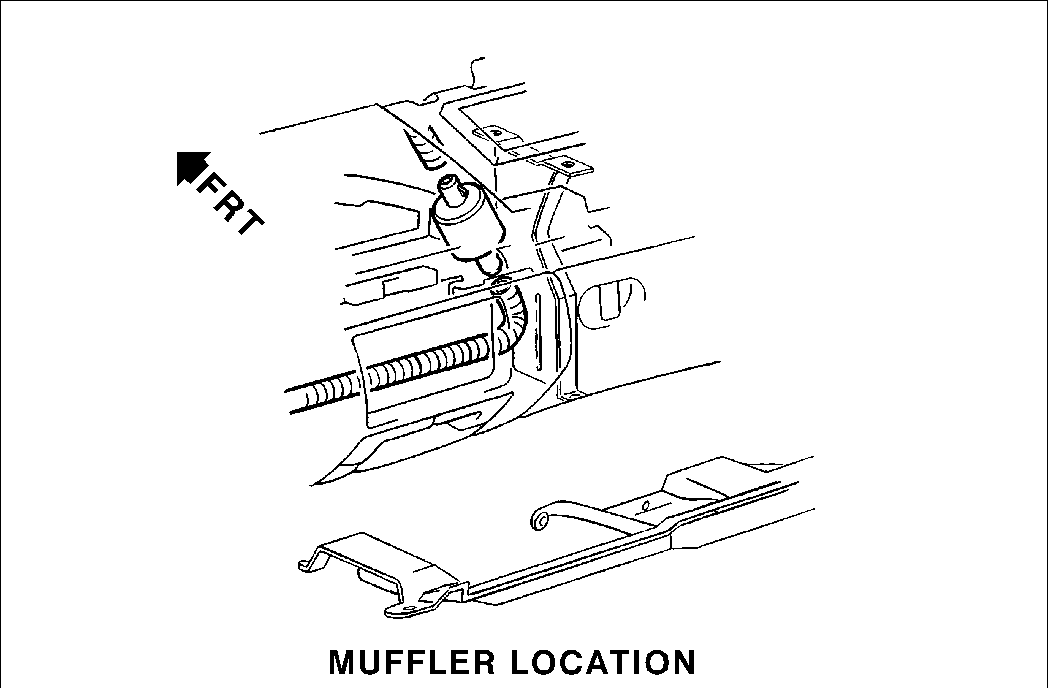 FRT

MUFFLER LOCATION