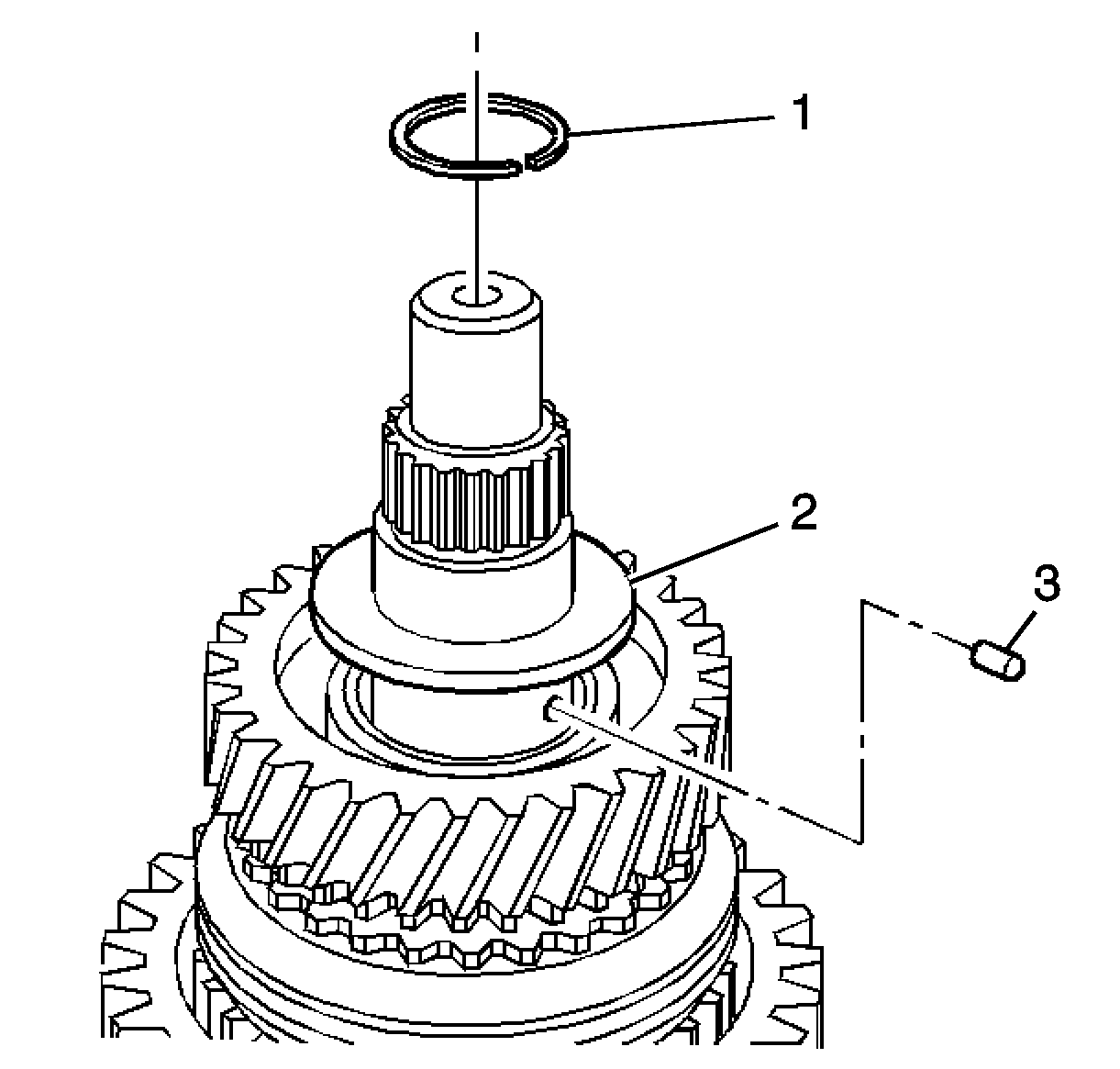 1
2
3