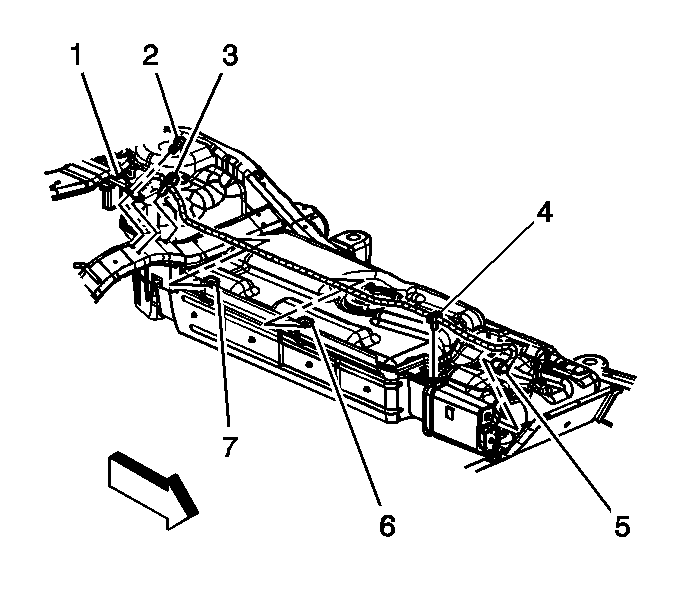 1
2
3
4
7
6
5