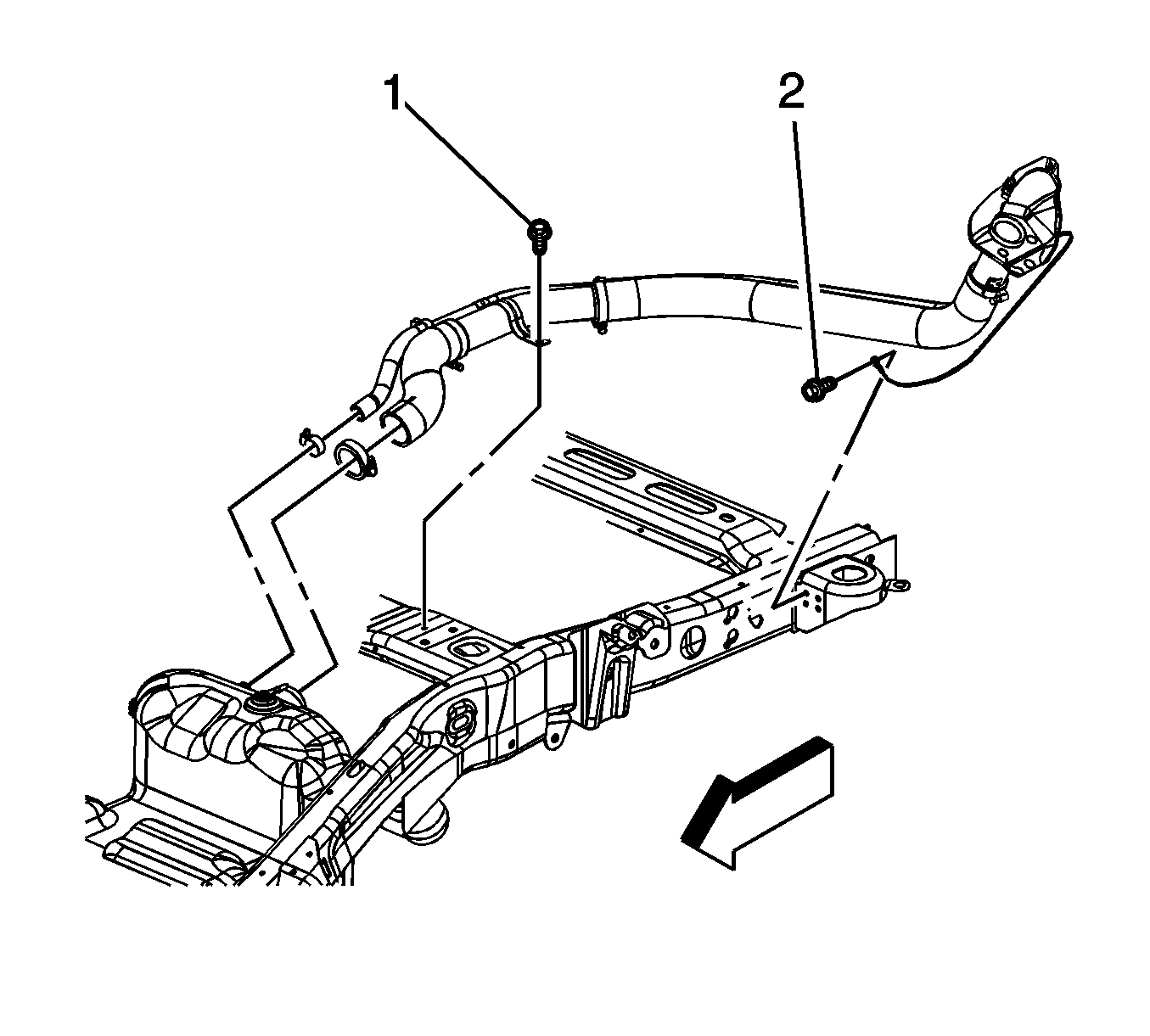 1
2