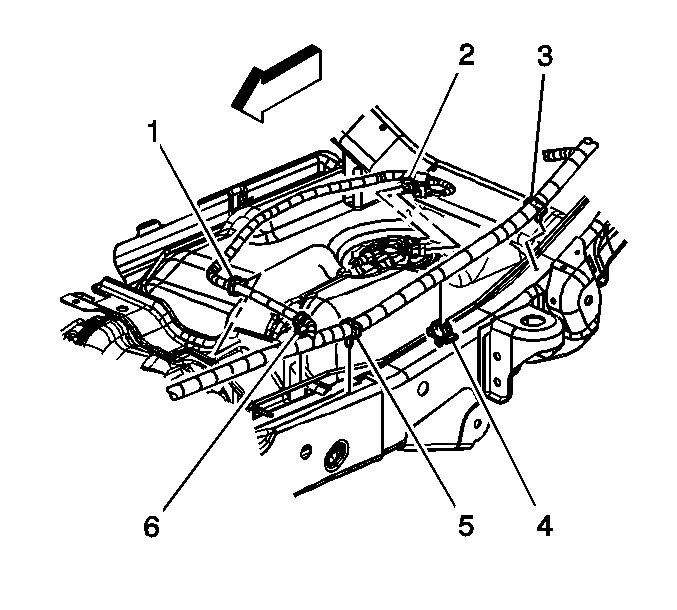 2
3
1
6
5
4