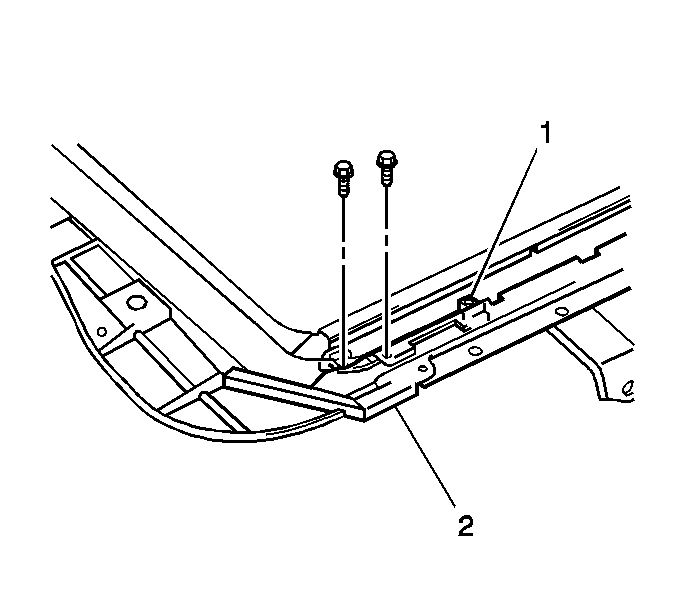 1

2