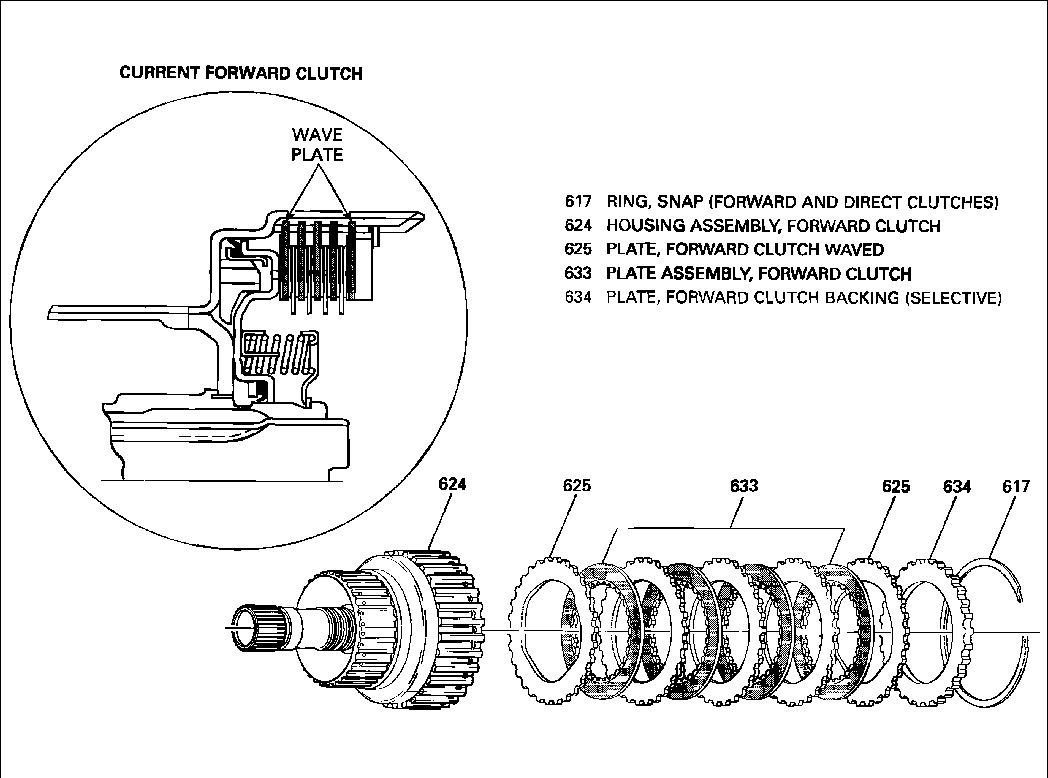 CURRENT FORWARD CLUTCH

WAVE PLATE

617 RING, SNAP (FORWARD AND DIRECT CLUTCHES)
624 HOUSING ASSEMBLY, FORWARD CLUTCH
625 PLATE, FORWARD CLUTCH WAVED
633 PLATE ASSEMBLY, FORWARD CLUTCH
634 PLATE, FORWARD CLUTCH BACKING (SELECTIVE)

624
625
633
625
634
617