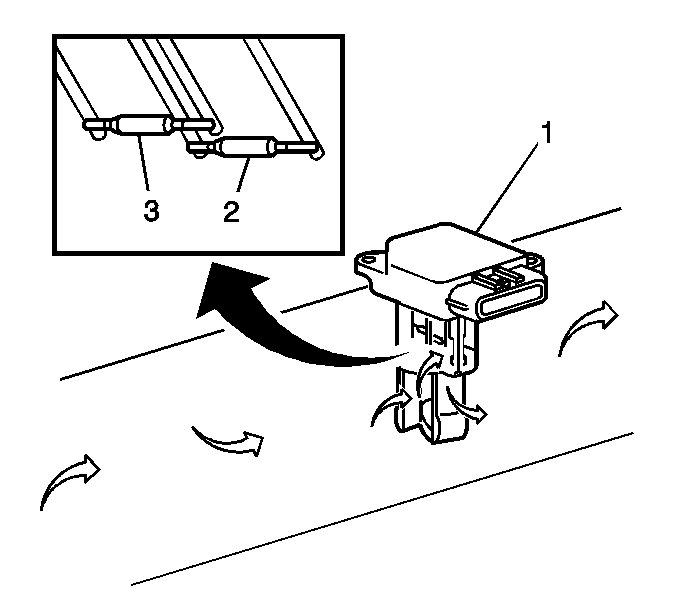 3
2
1