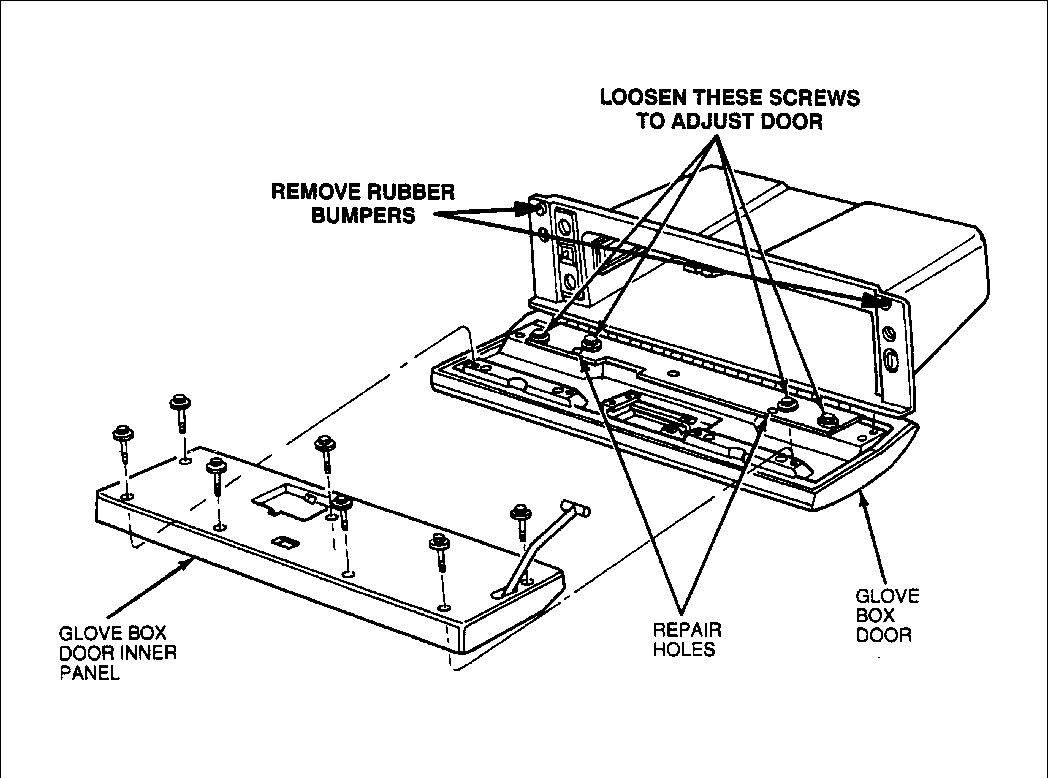 LOOSEN THESE SCREWS TO ADJUST DOOR

REMOVE RUBBER BUMPERS

GLOVE BOX DOOR INNER PANEL

REPAIR HOLES

GLOVE BOX DOOR