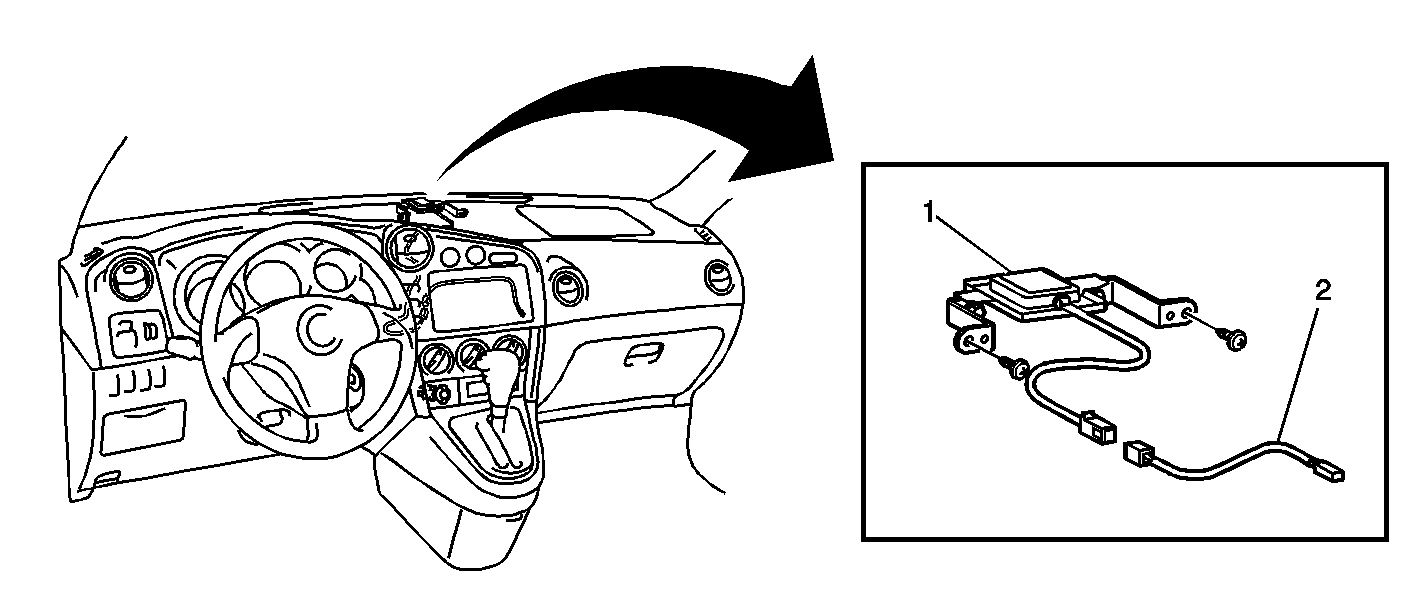 1
2