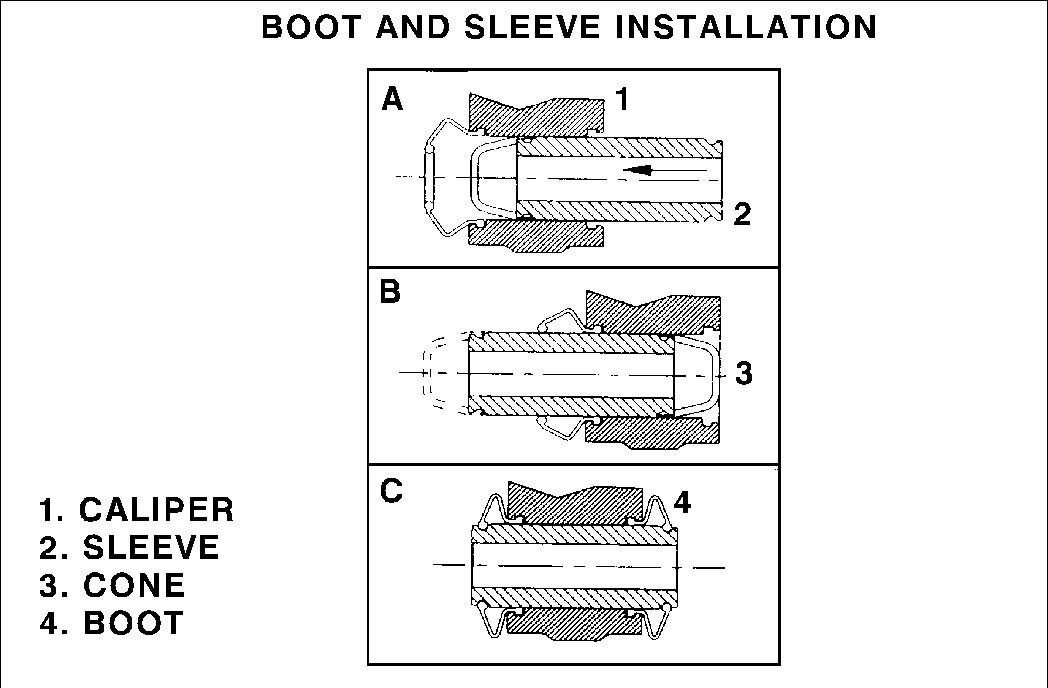 BOOT AND SLEEVE INSTALLATION

A 1

2

B

3

C 4

1. CALIPER
2. SLEEVE
3. CONE
4. BOOT