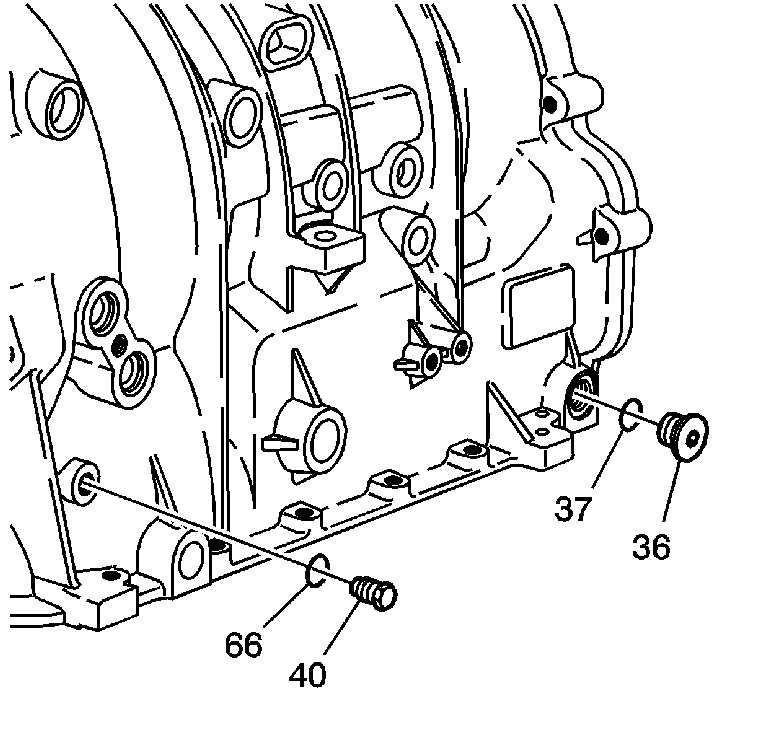 37
36
66
40