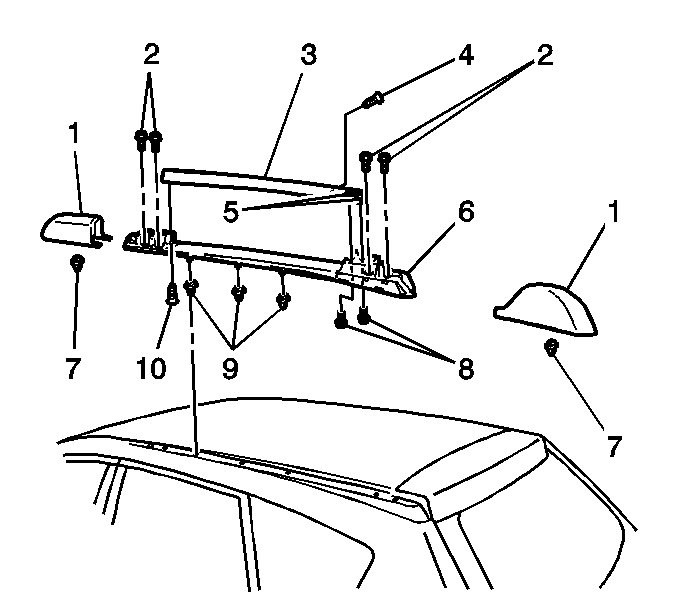 2
3
4
2
1
5
6
1
7
10
9
8
7