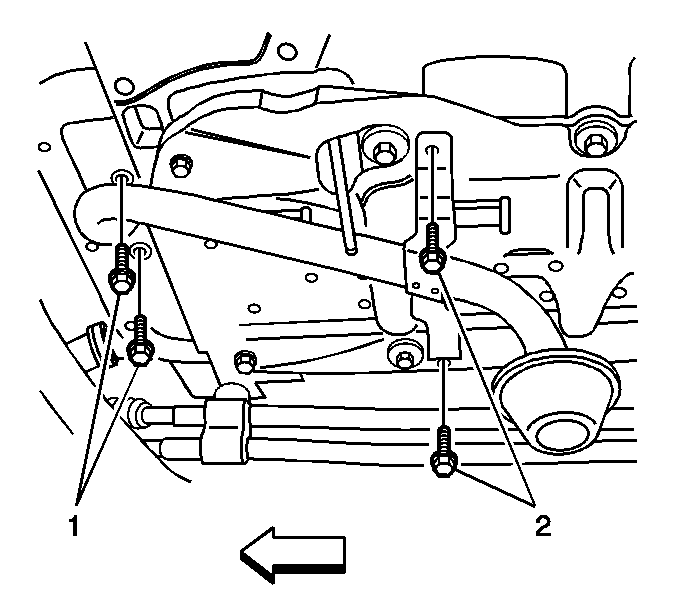 1
2