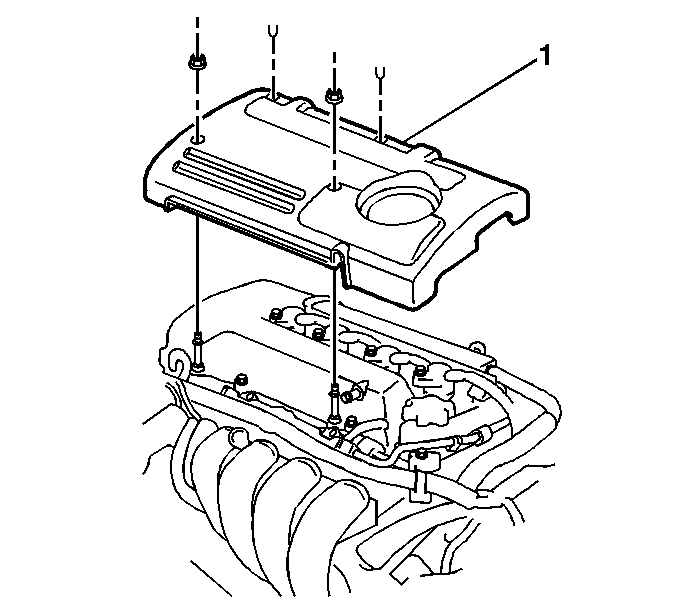 1